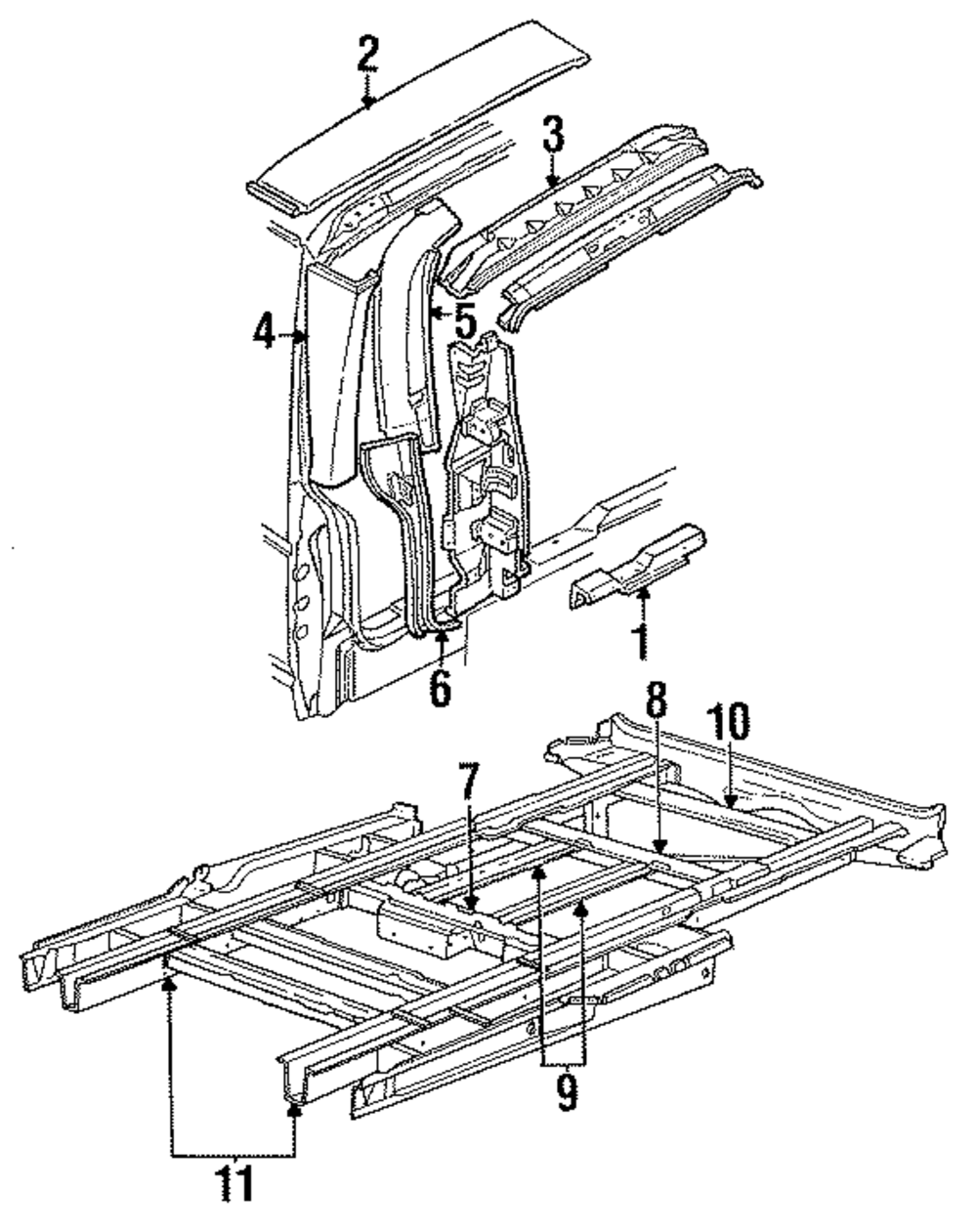 2
3
4
5
1
6
8
10
7
9
11