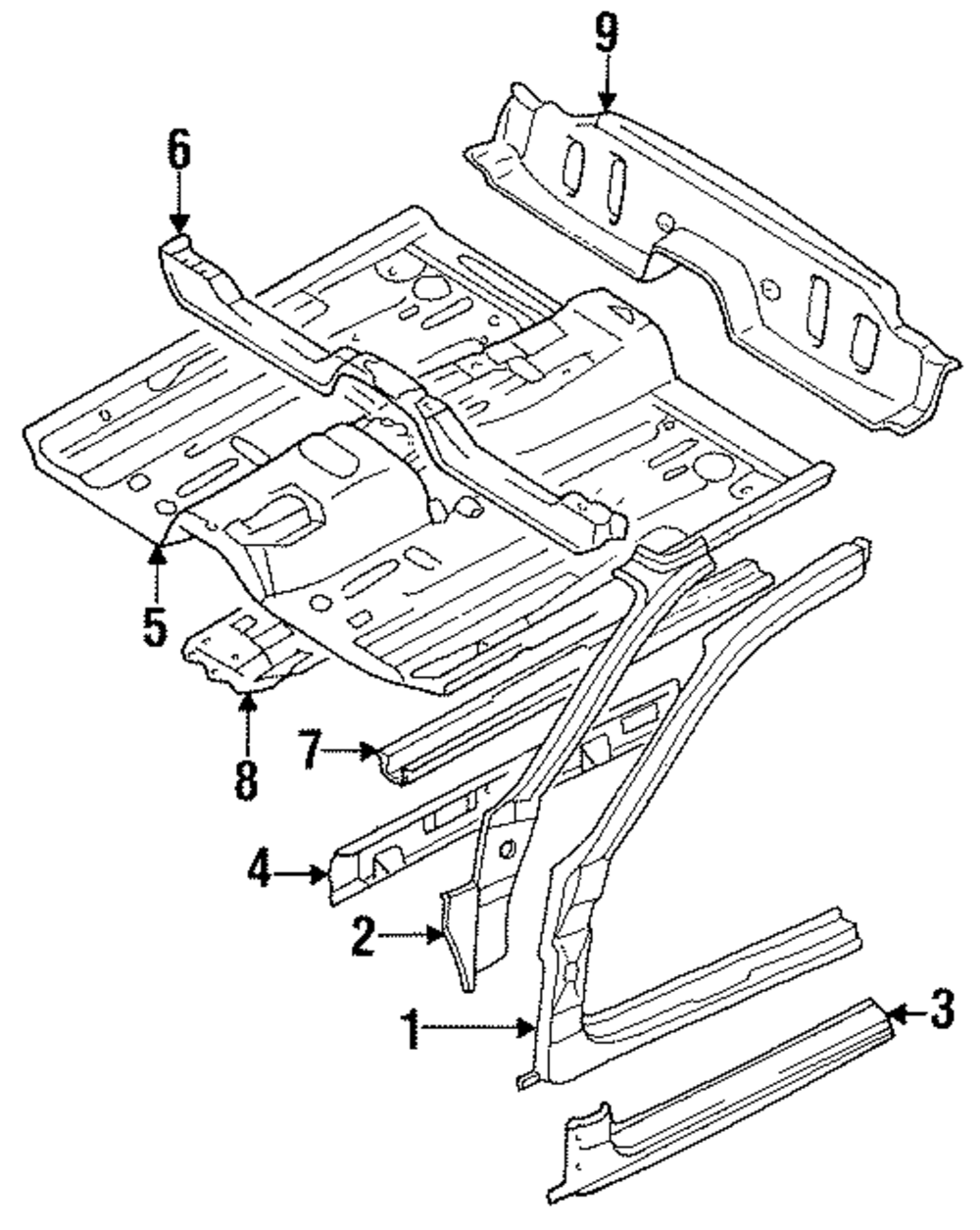 9
6
5
8
7
4
2
1
3