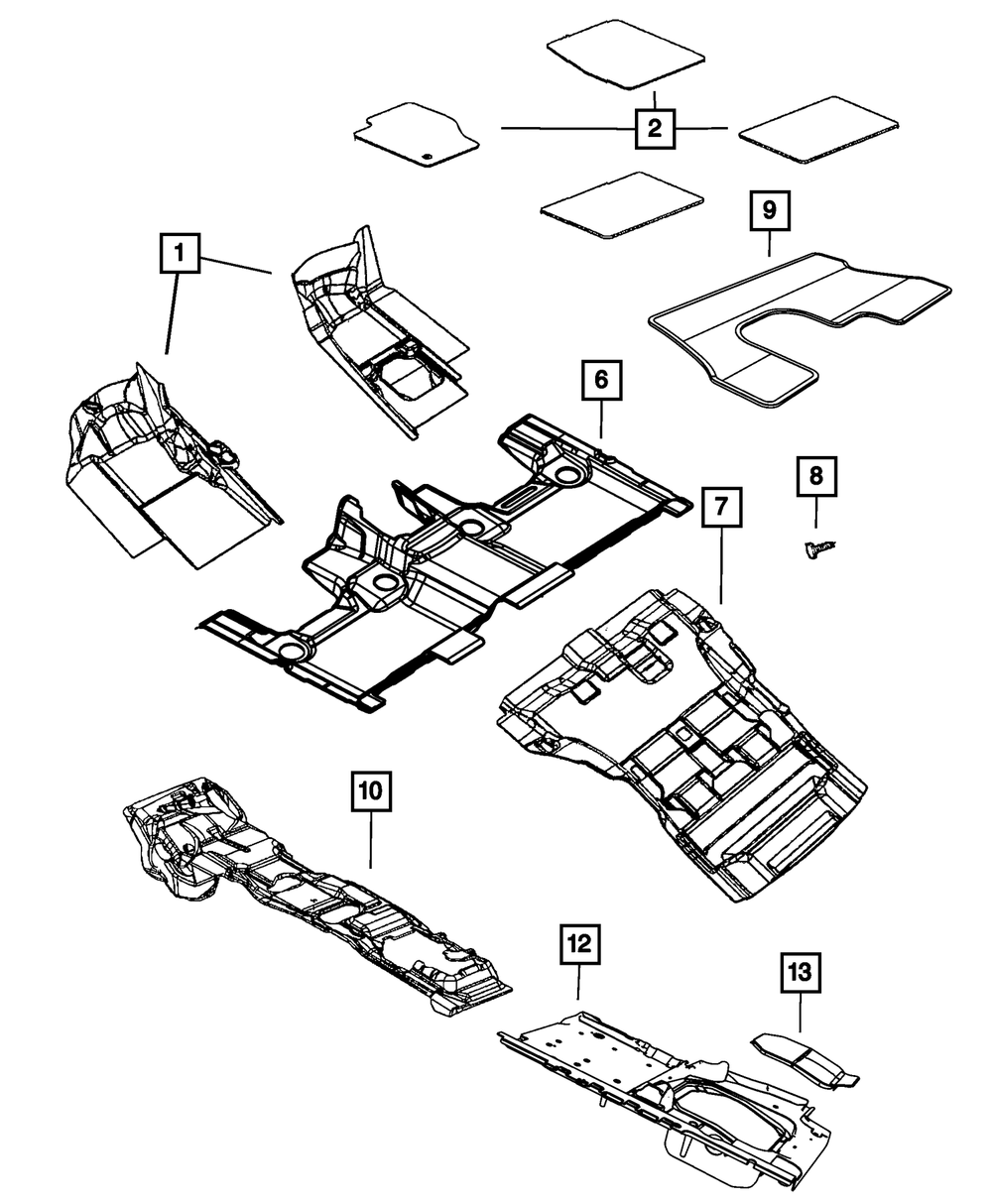 2
9
1
6
8
7
10
12
13