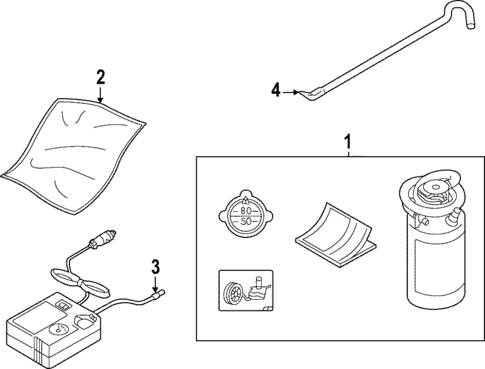 2

4

1

80
50

3