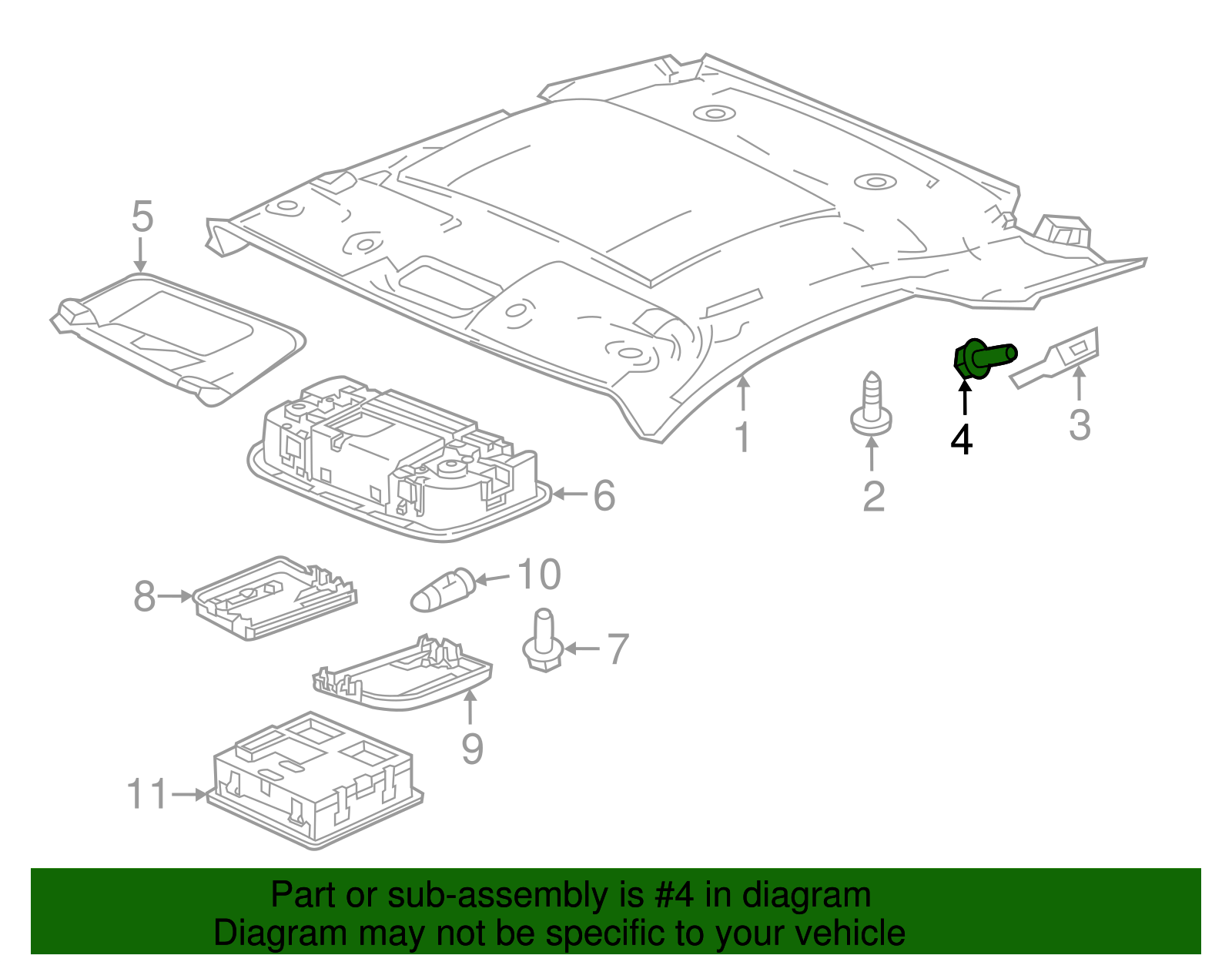 5
1
2
4
3
6
8
10
7
9
11

Part or sub-assembly is #4 in diagram
Diagram may not be specific to your vehicle