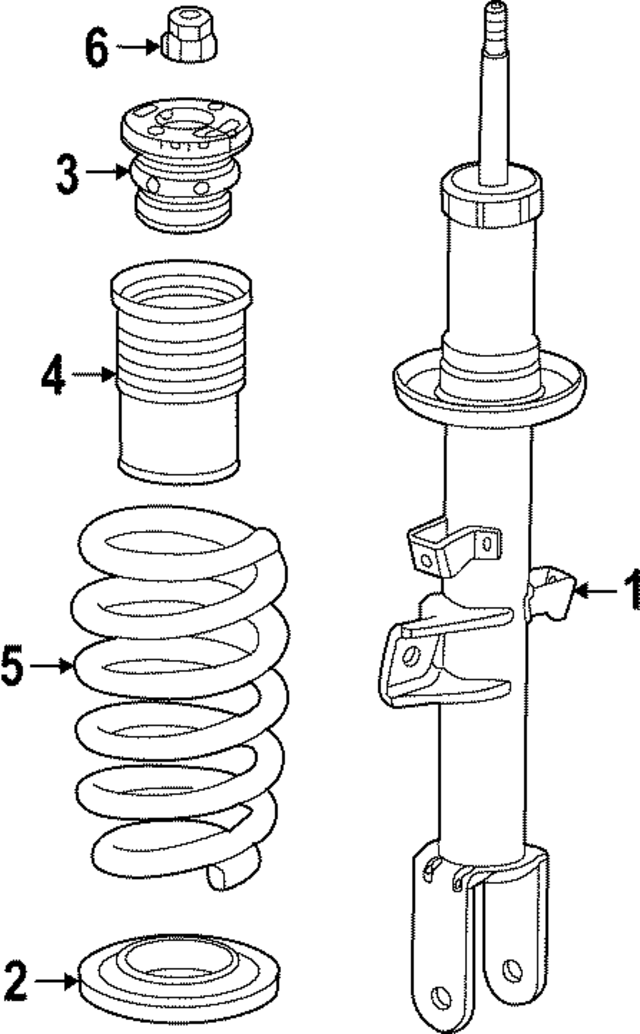 6
3
4
1
5
2