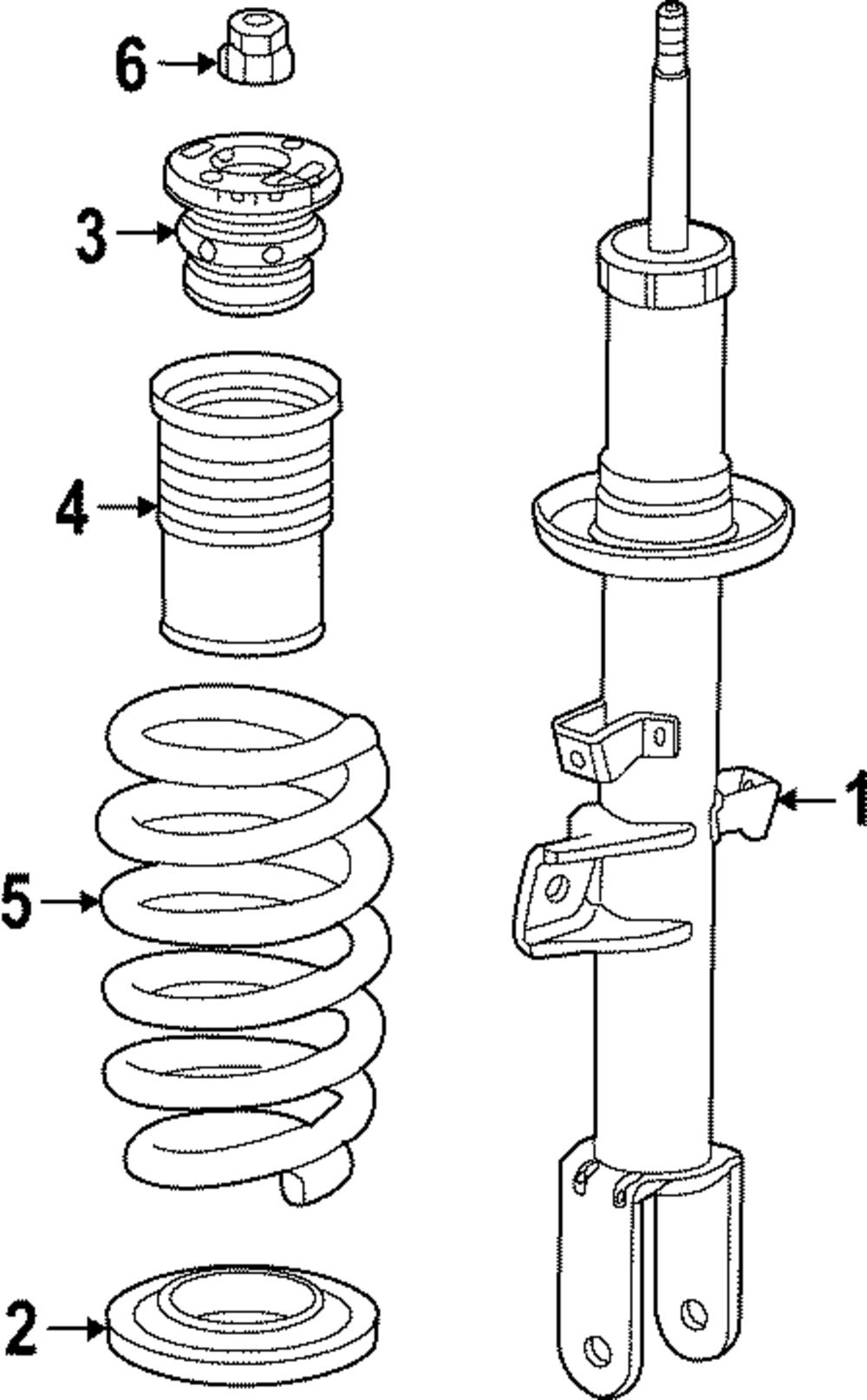 6
3
4
1
5
2