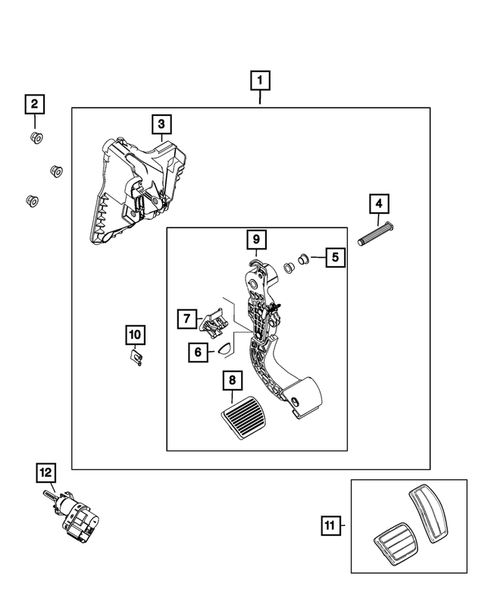 1
2
3
4
9
5
7
10
6
8
12
11