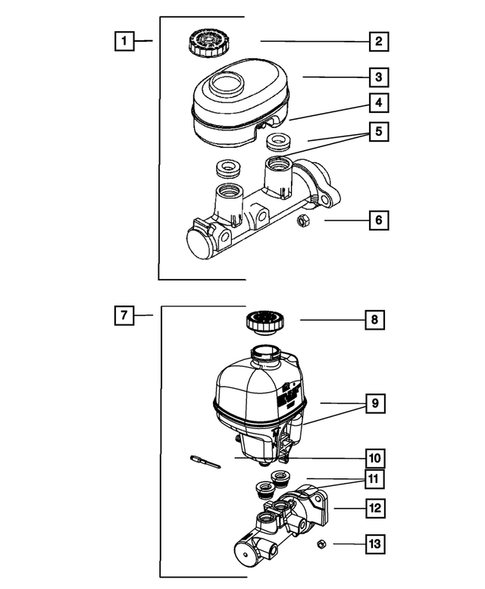 1
2
3
4
5
6
7
8
9
10
11
12
13