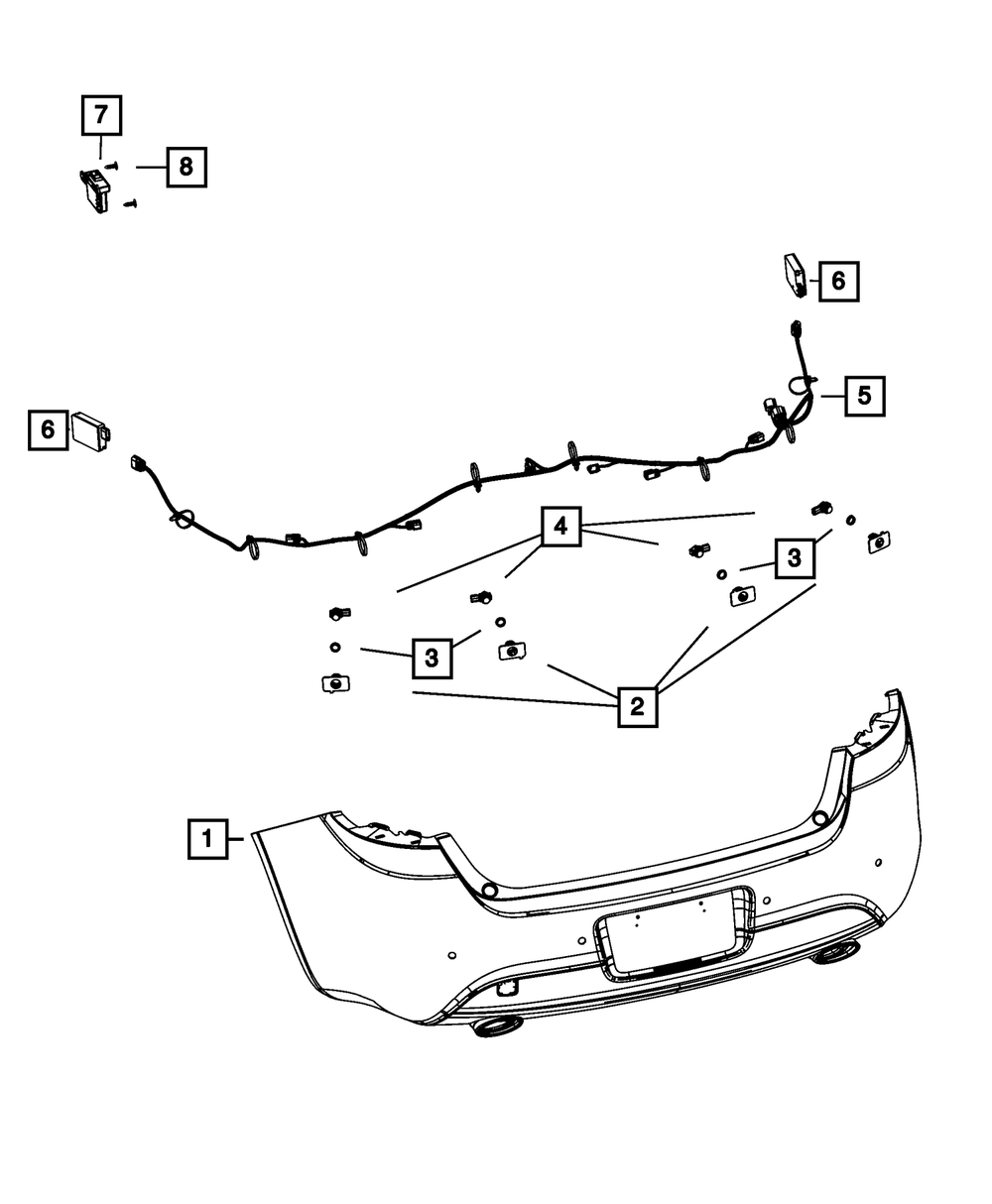 7
8
6
5
6
4
3
3
2
1