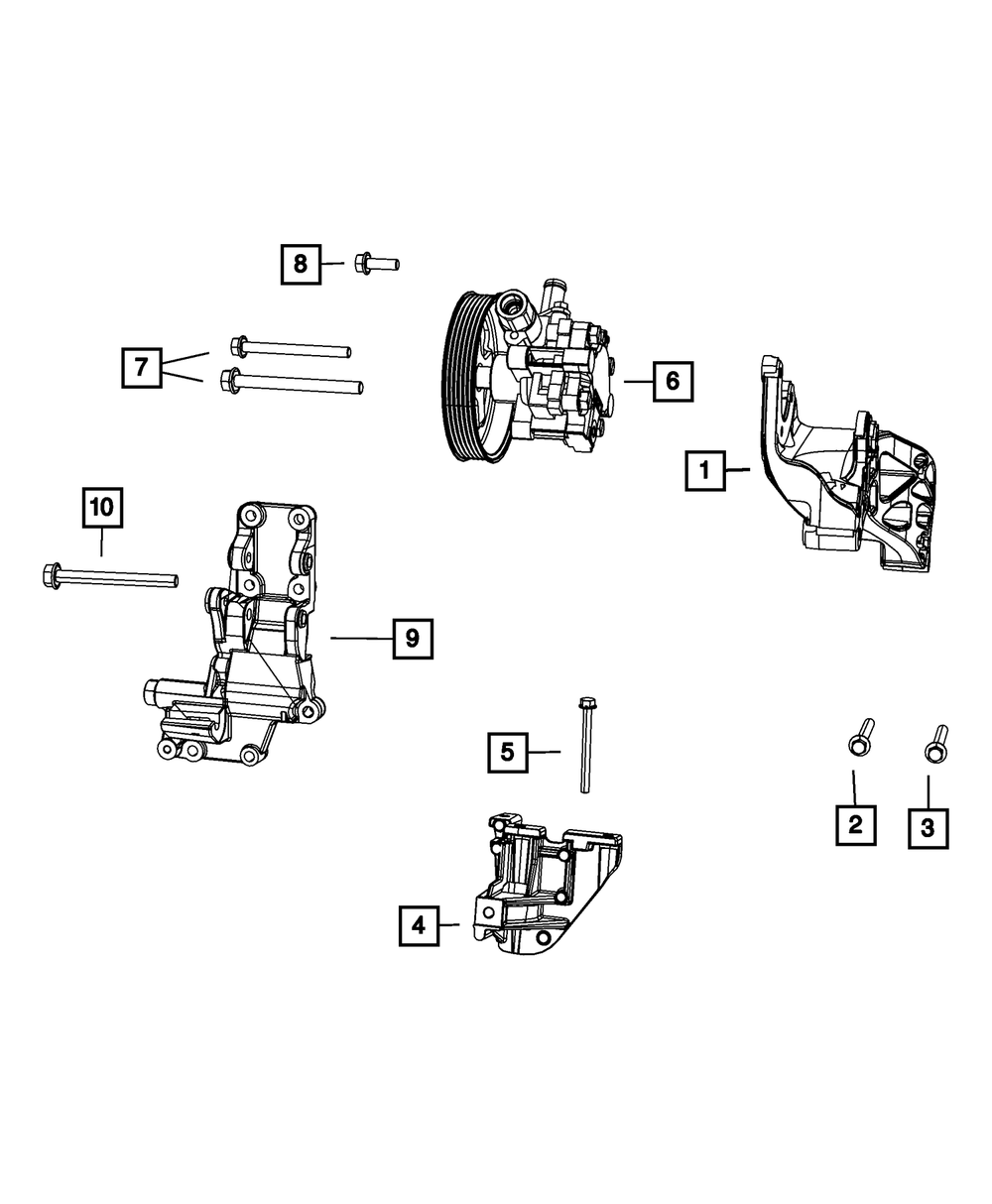 8

7

6

1

10

9

5

2

3

4