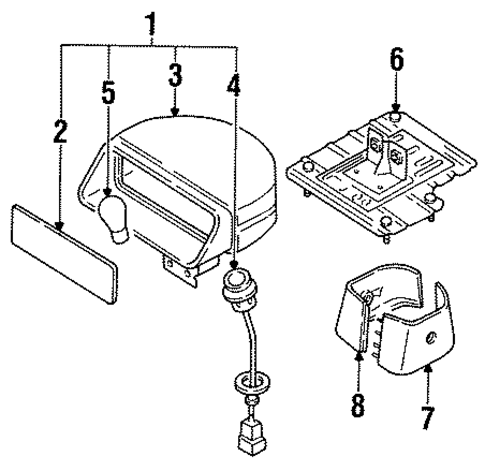 1
2
5
3
4
6
8
7