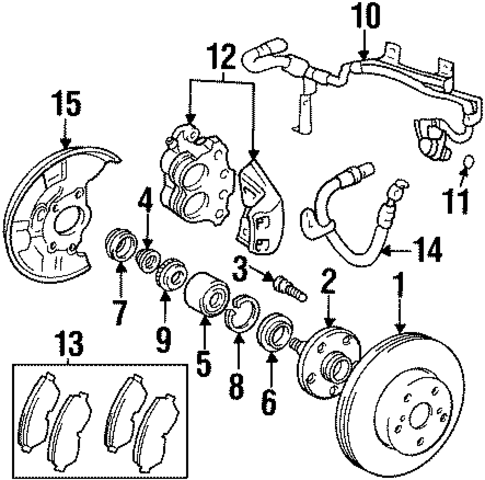 10
12
15
11
4
14
3
2
1
7
9
5
8
6
13