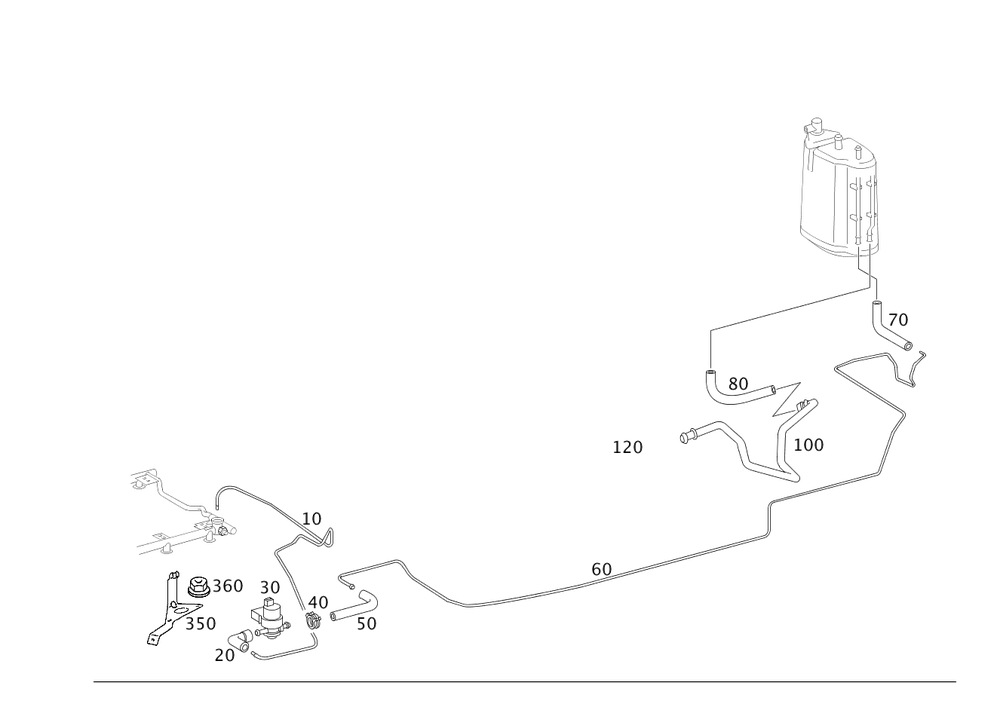 70
80
120
100
10
60
360
30
40
350
50
20