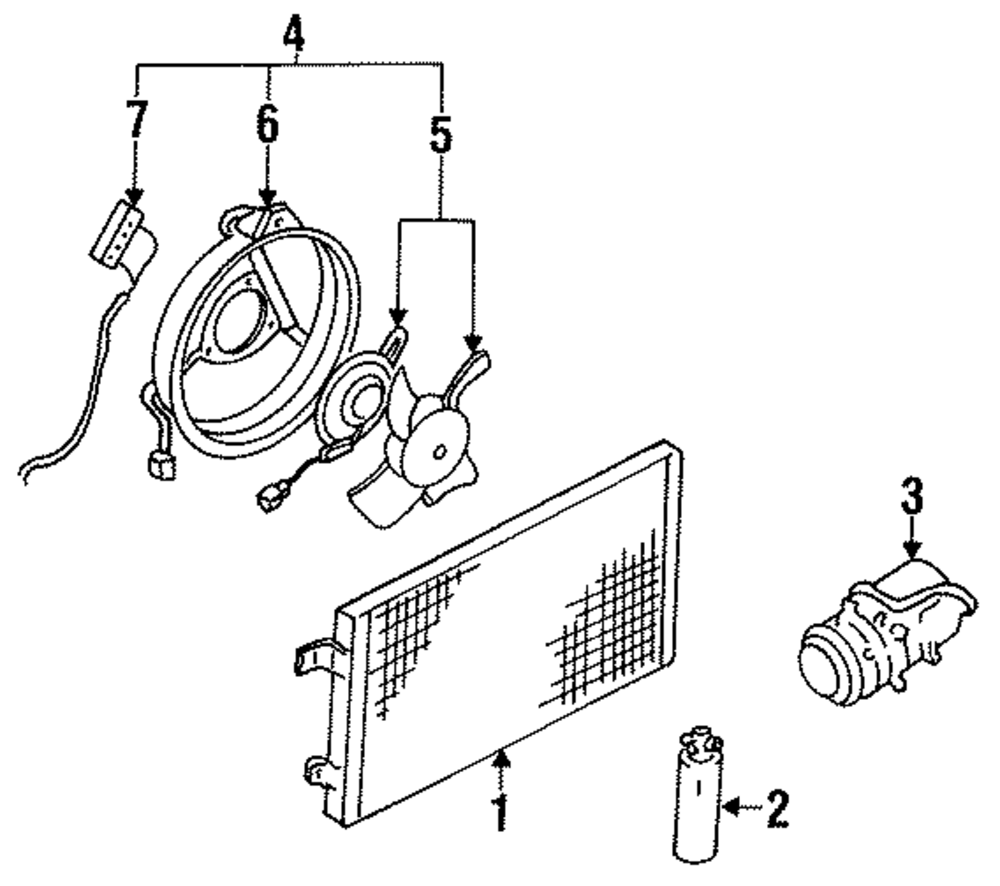 4
7
6
5
3
1
2