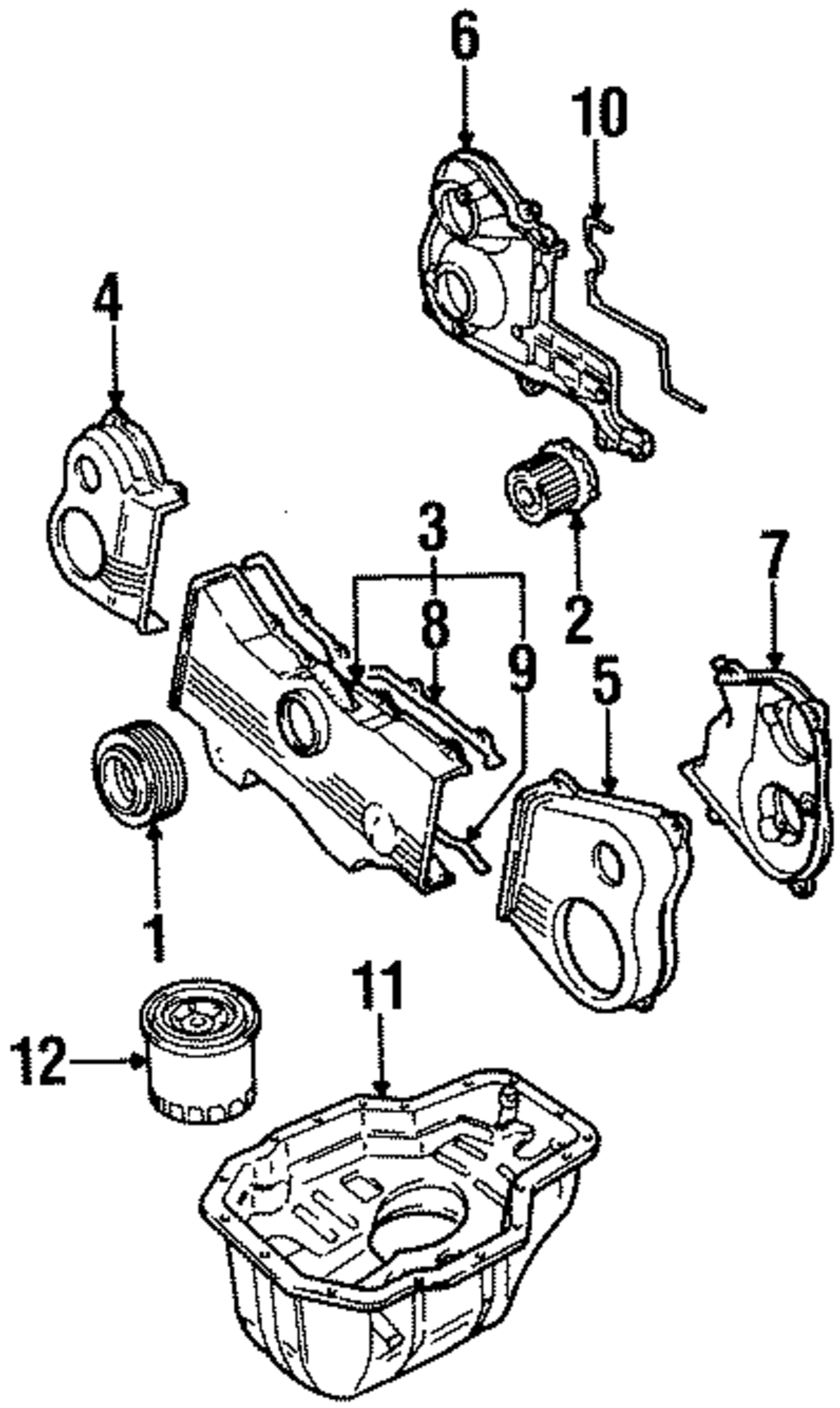 6
10
4
3
8
9
2
7
5
1
11
12