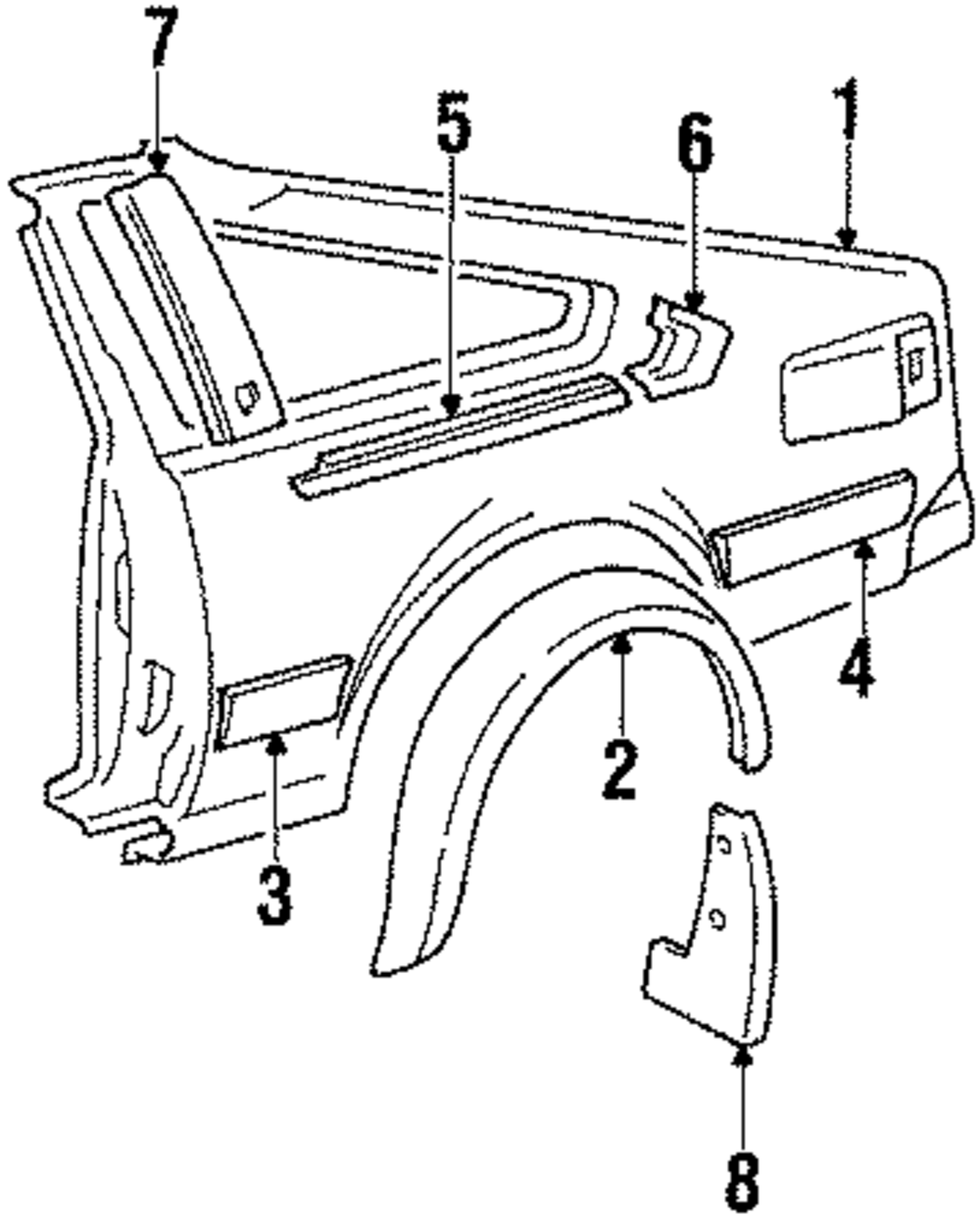 7
5
6
1
4
2
3
8