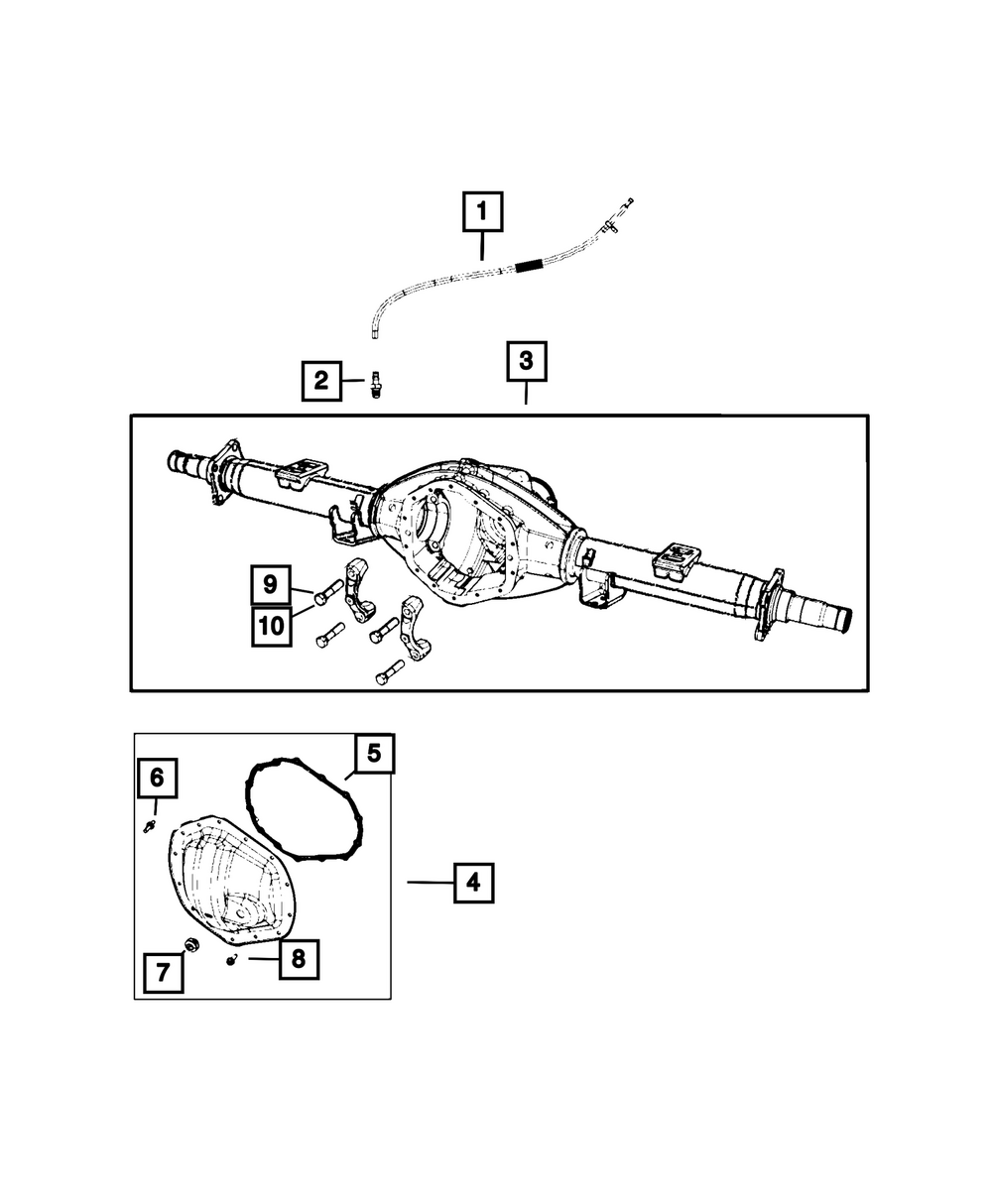 1
2
3
9
10
5
6
4
7
8