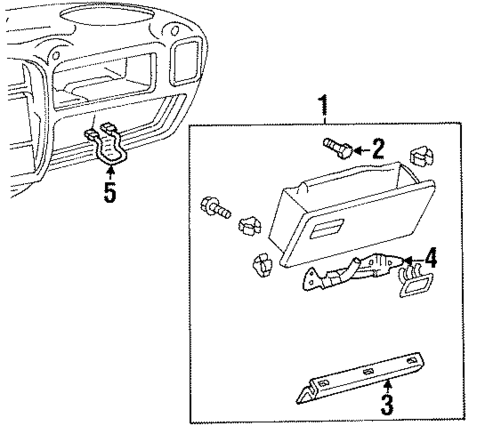 1
2
5
4
3