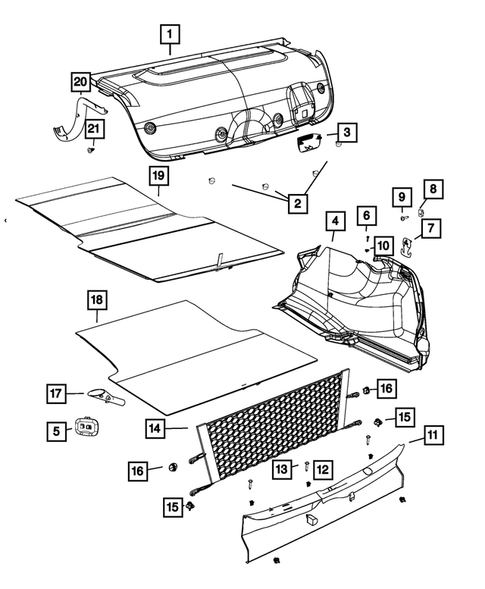 1
20
21
3
19
2
9
8
4
6
7
10
18
17
16
5
14
15
11
16
13
12
15