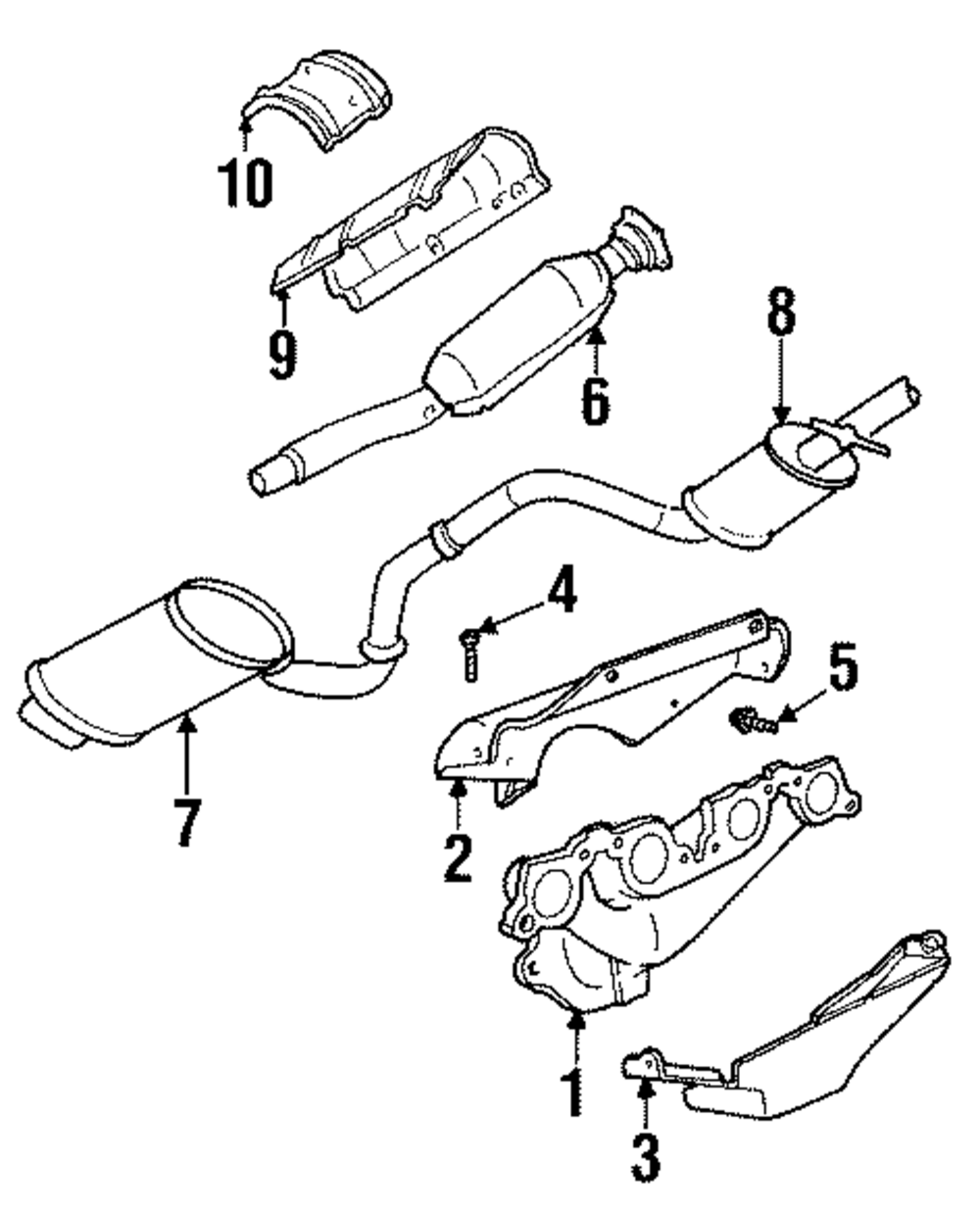 10
9
6
8
4
5
7
2
1
3