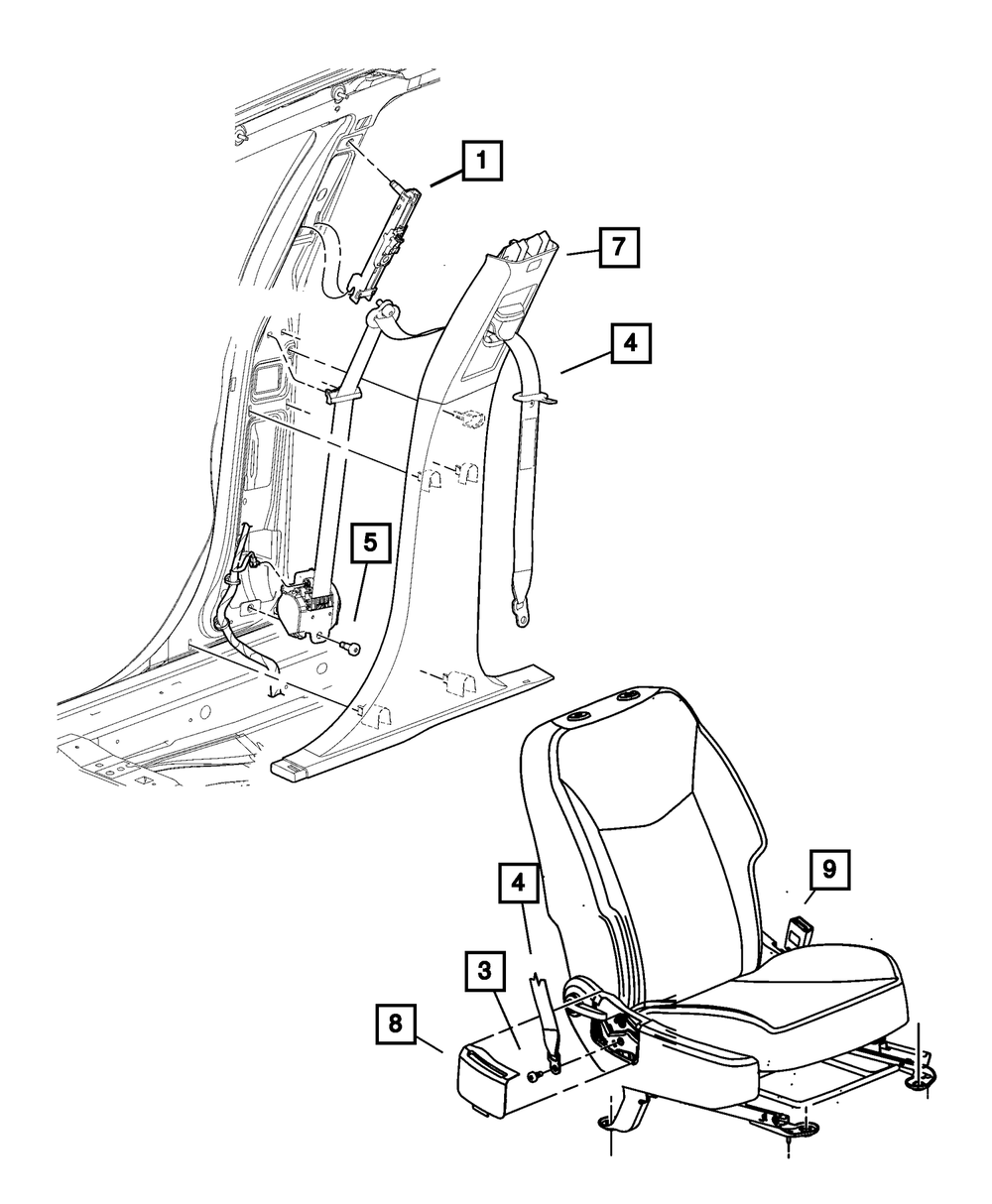 1
7
4
5
9
4
3
8