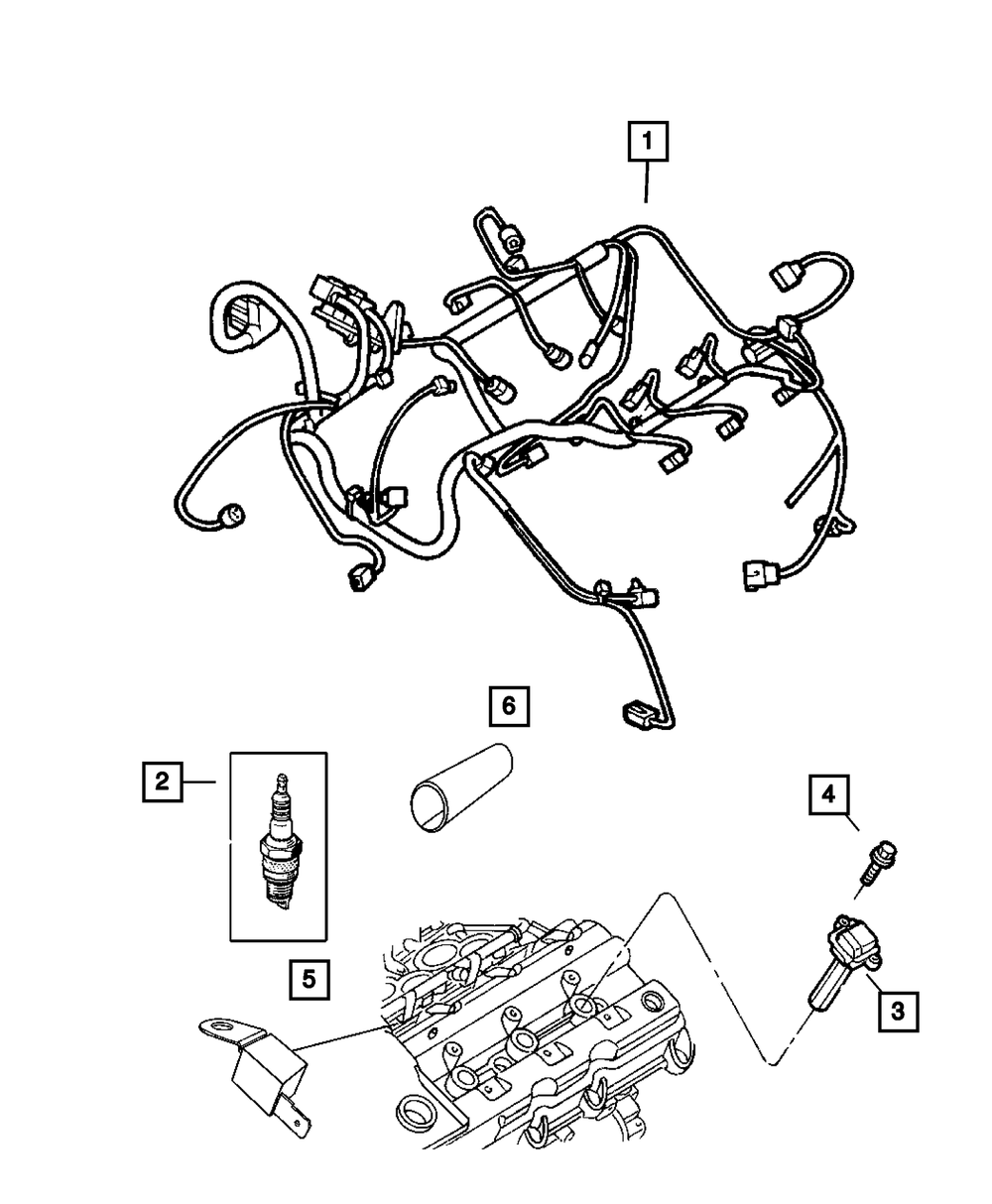 1

6

2

4

5

3