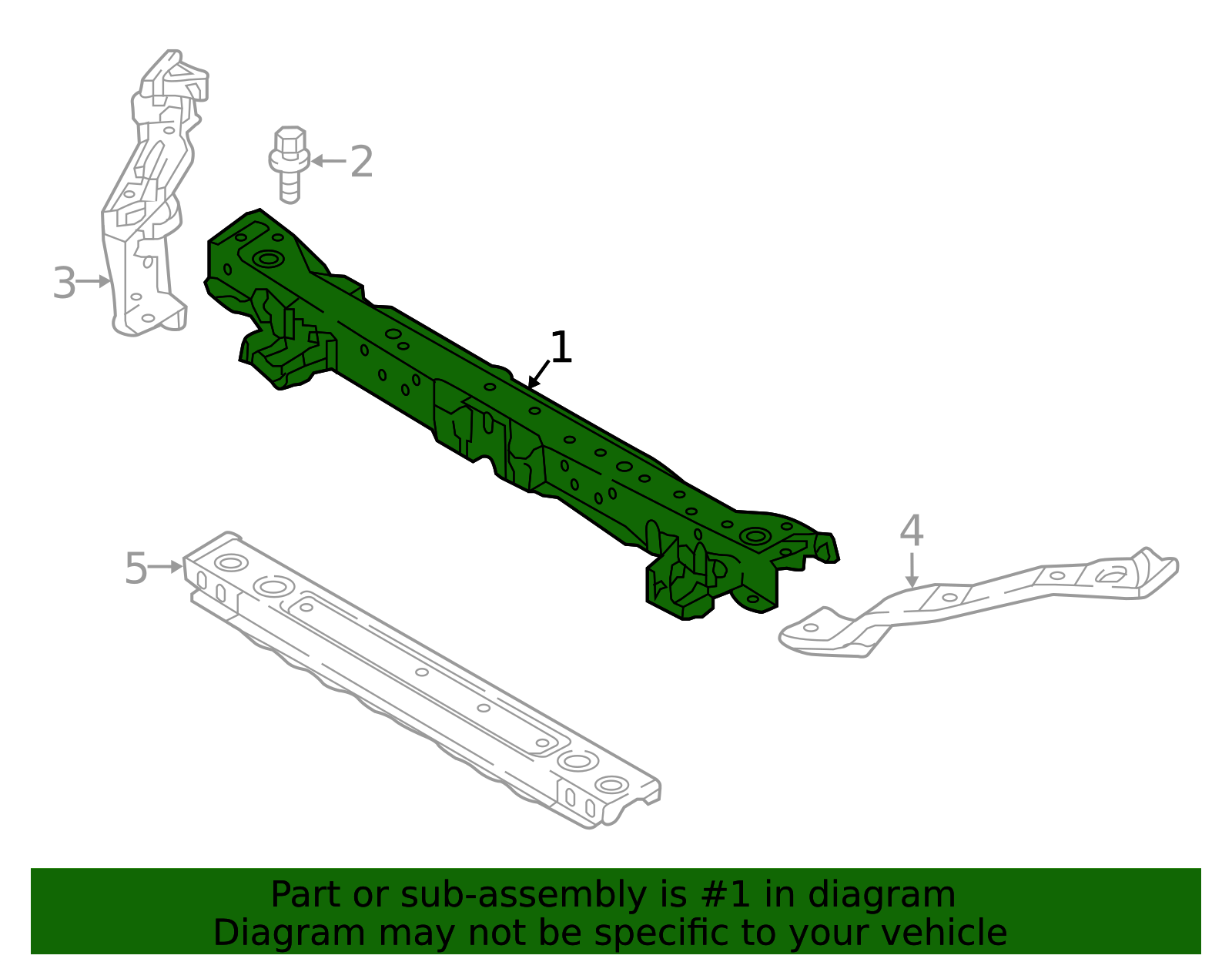 2
3
1
4
5
Part or sub-assembly is #1 in diagram
Diagram may not be specific to your vehicle