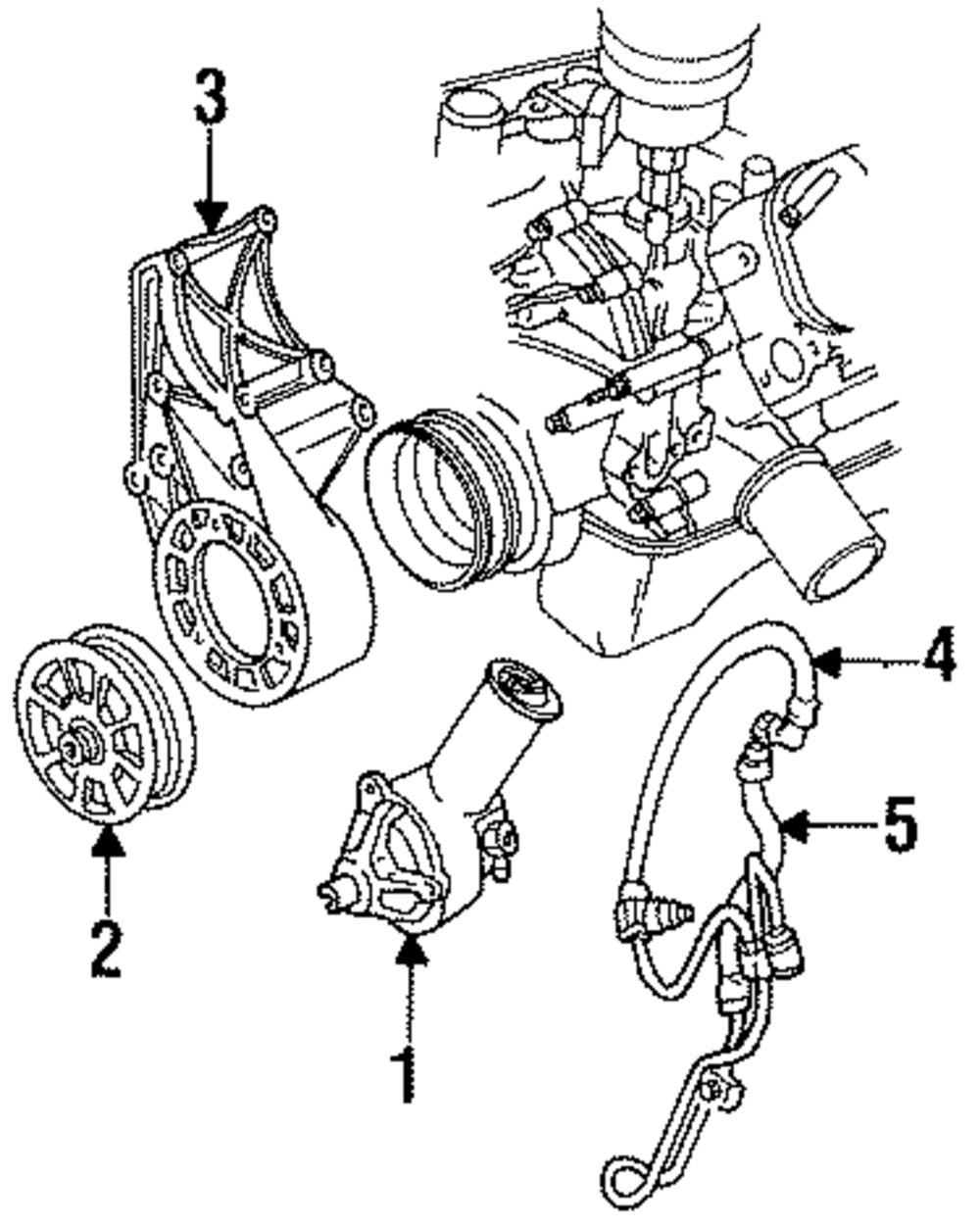 3
4
5
2
1