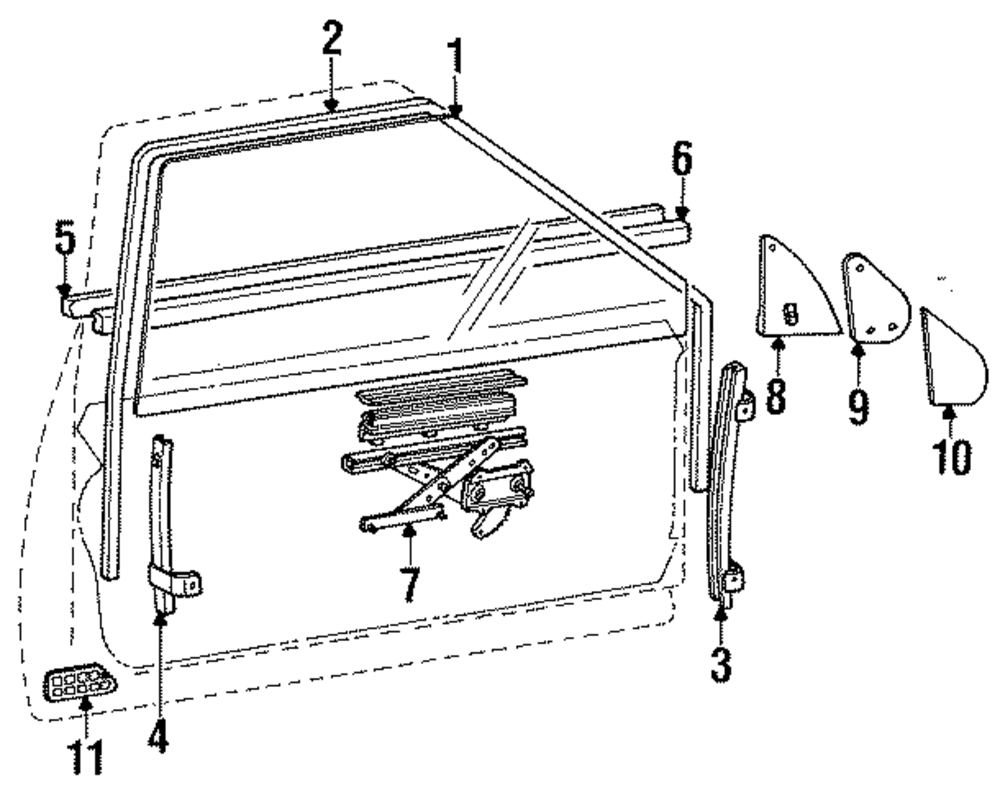 2
1
6
5
8
9
10
7
3
4
11