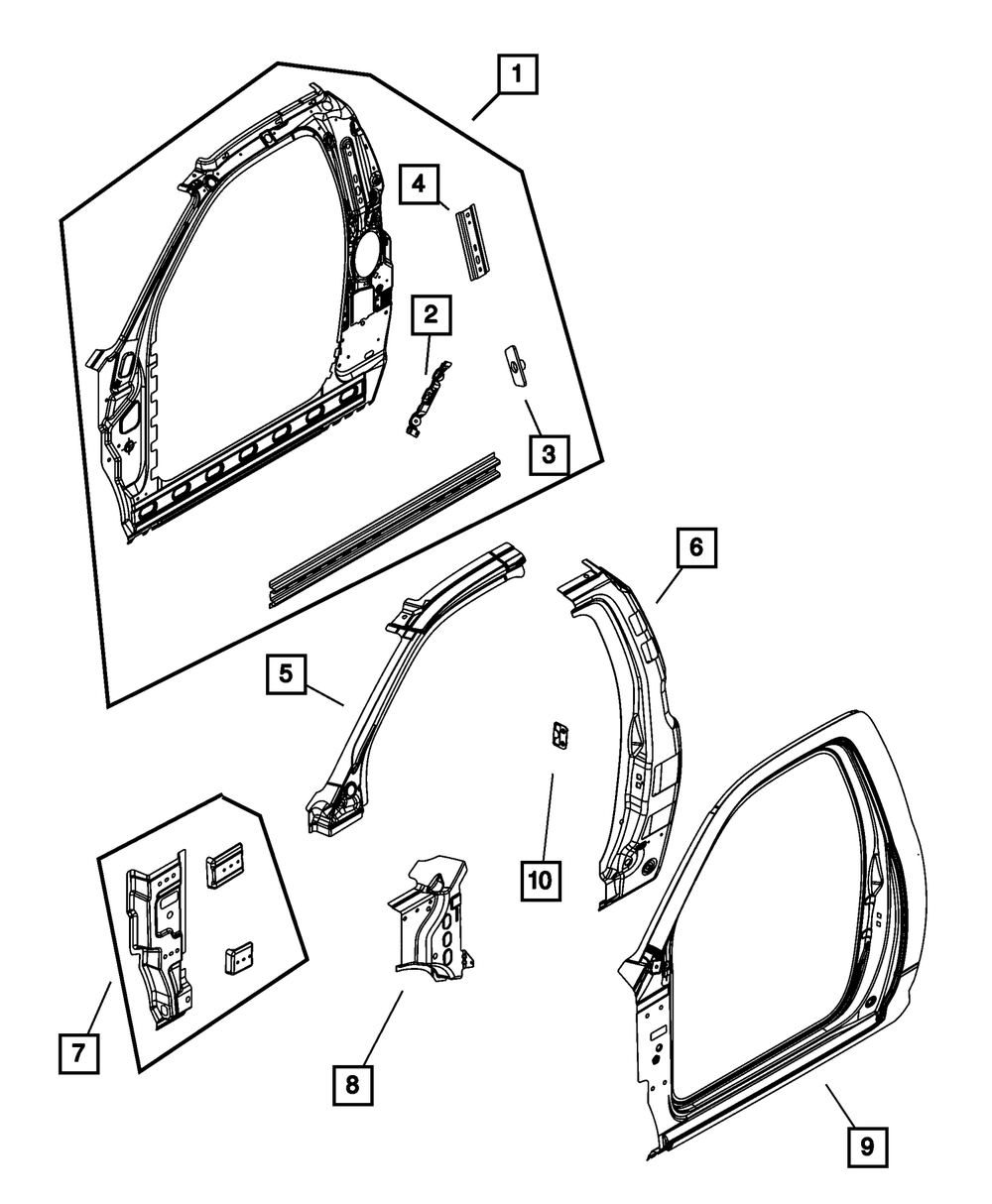 1
4
2
3
6
5
10
7
8
9