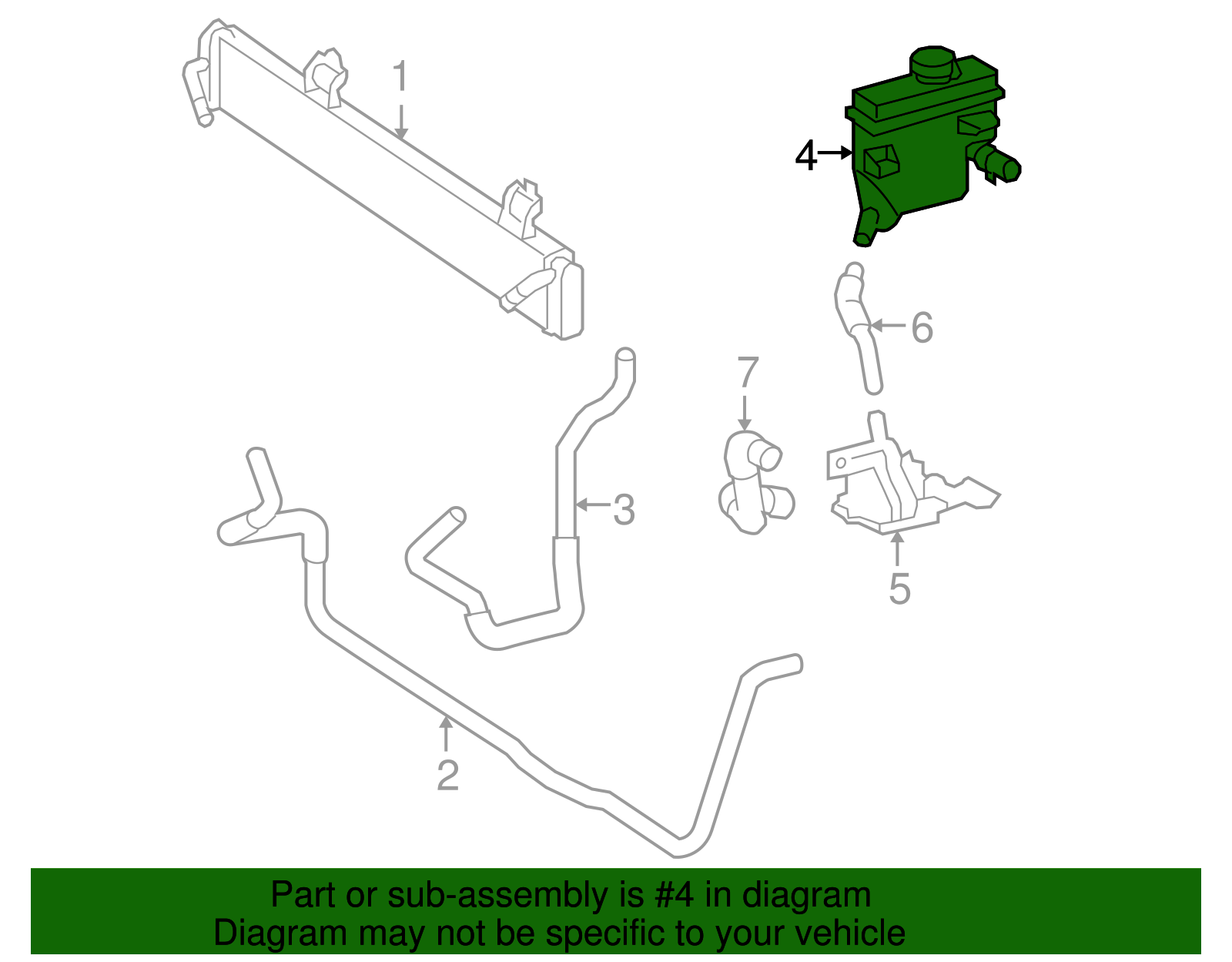 1
4
6
7
3
5
2
Part or sub-assembly is #4 in diagram
Diagram may not be specific to your vehicle