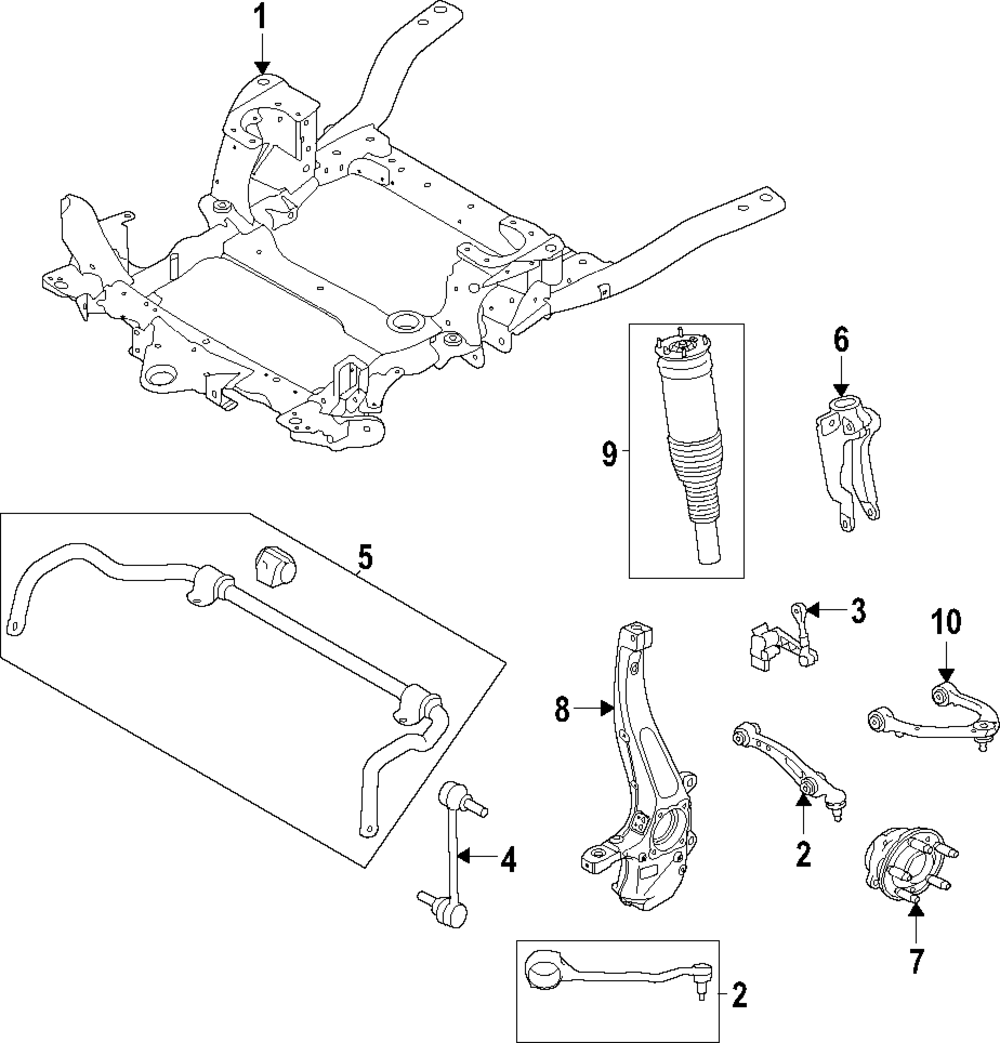 1
6
9
5
3
10
8
2
4
7
2