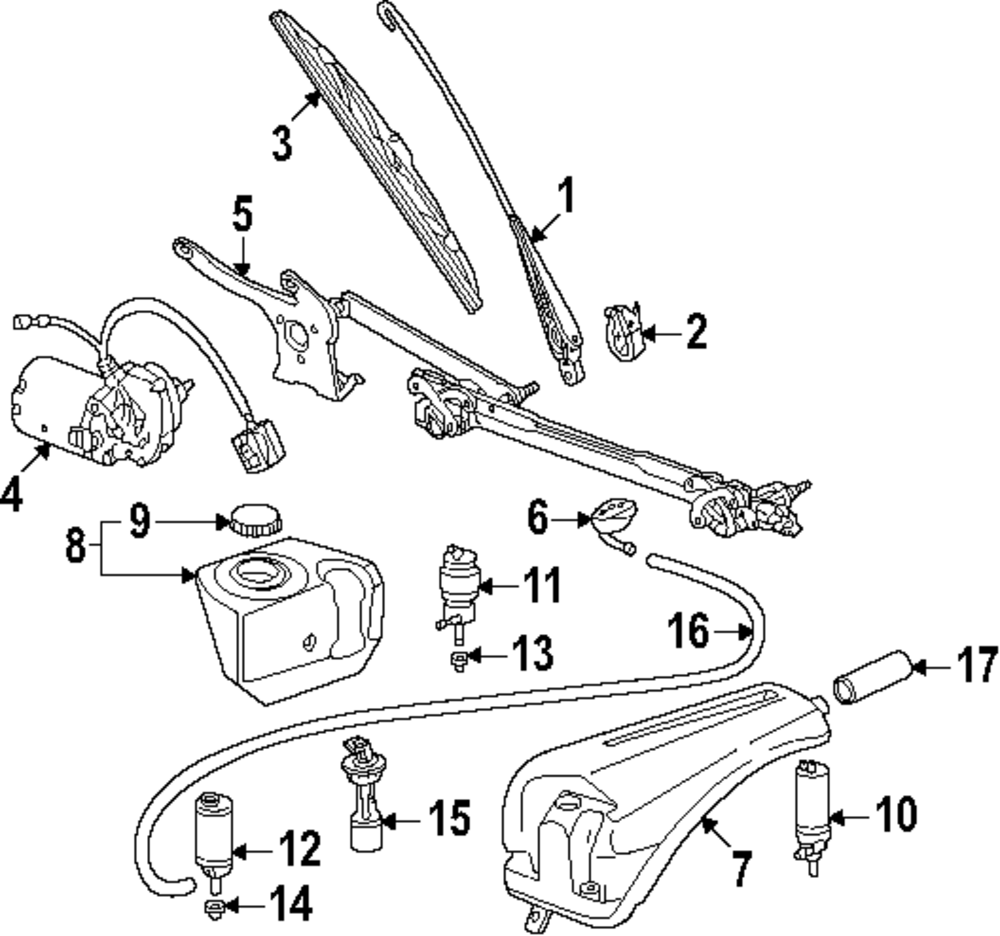 3
1
5
2
4
9
8
6
11
16
13
17
15
10
12
7
14