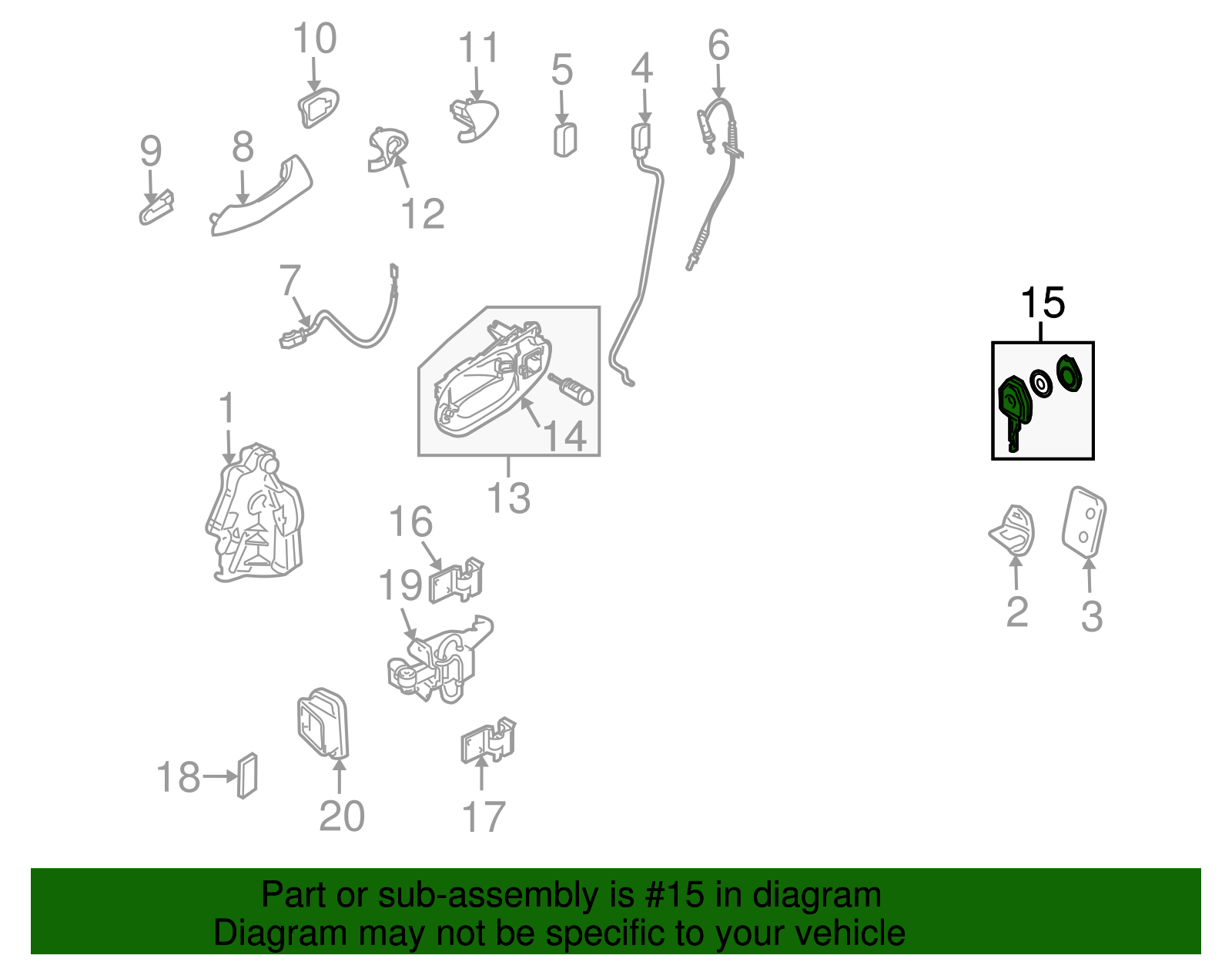 10
11
5
4
6
9
8
12
7
15
1
14
13
16
19
2
3
18
20
17

Part or sub-assembly is #15 in diagram
Diagram may not be specific to your vehicle