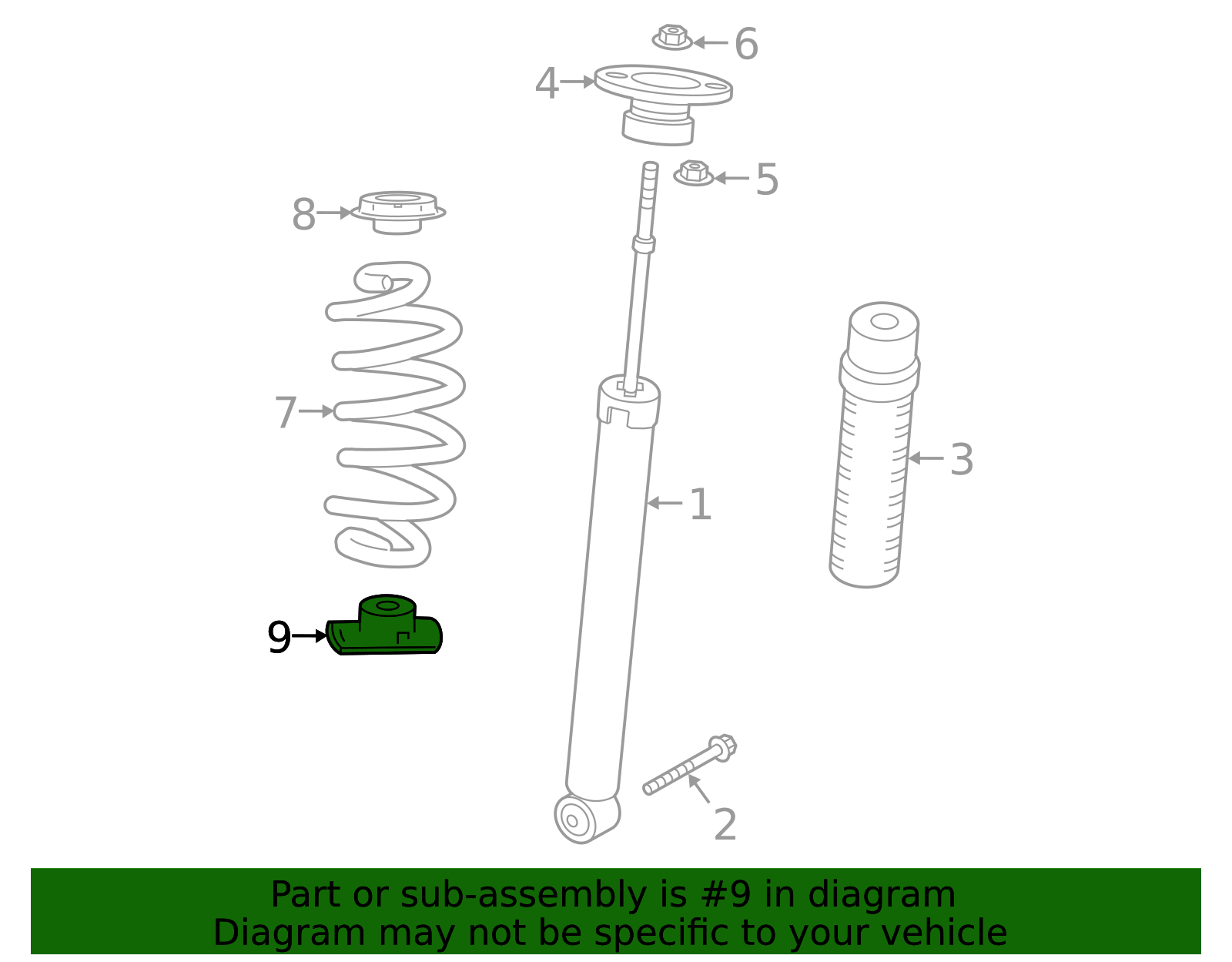 6
4
5
8
7
3
1
9
2

Part or sub-assembly is #9 in diagram
Diagram may not be specific to your vehicle