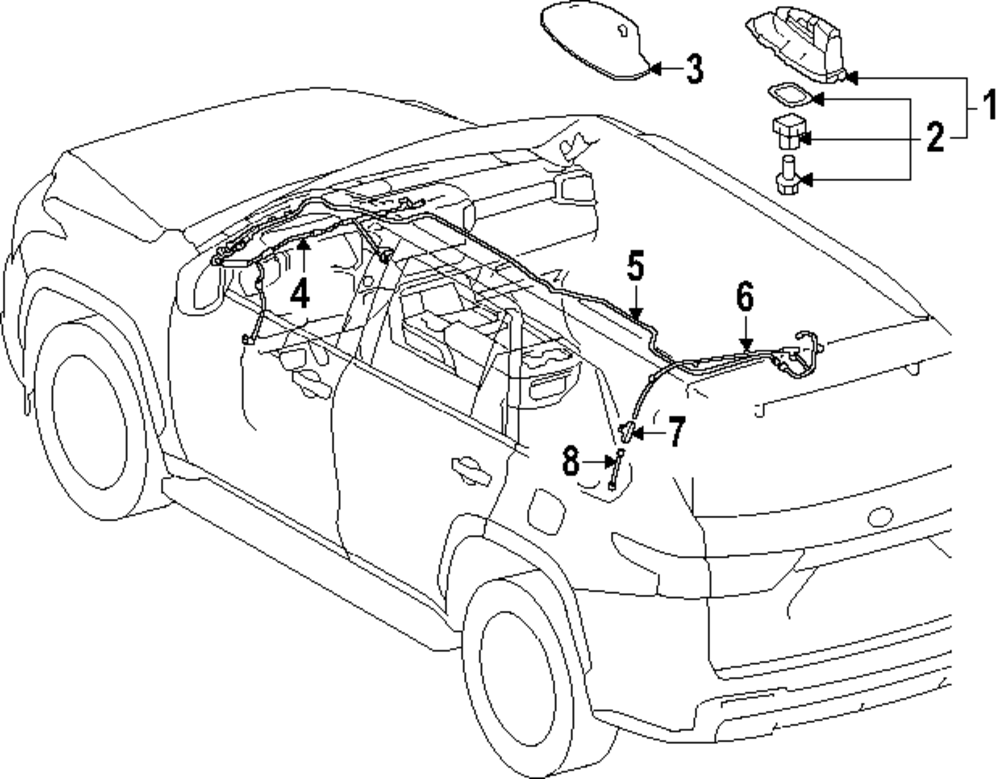 3
1
2
4
5
6
7
8