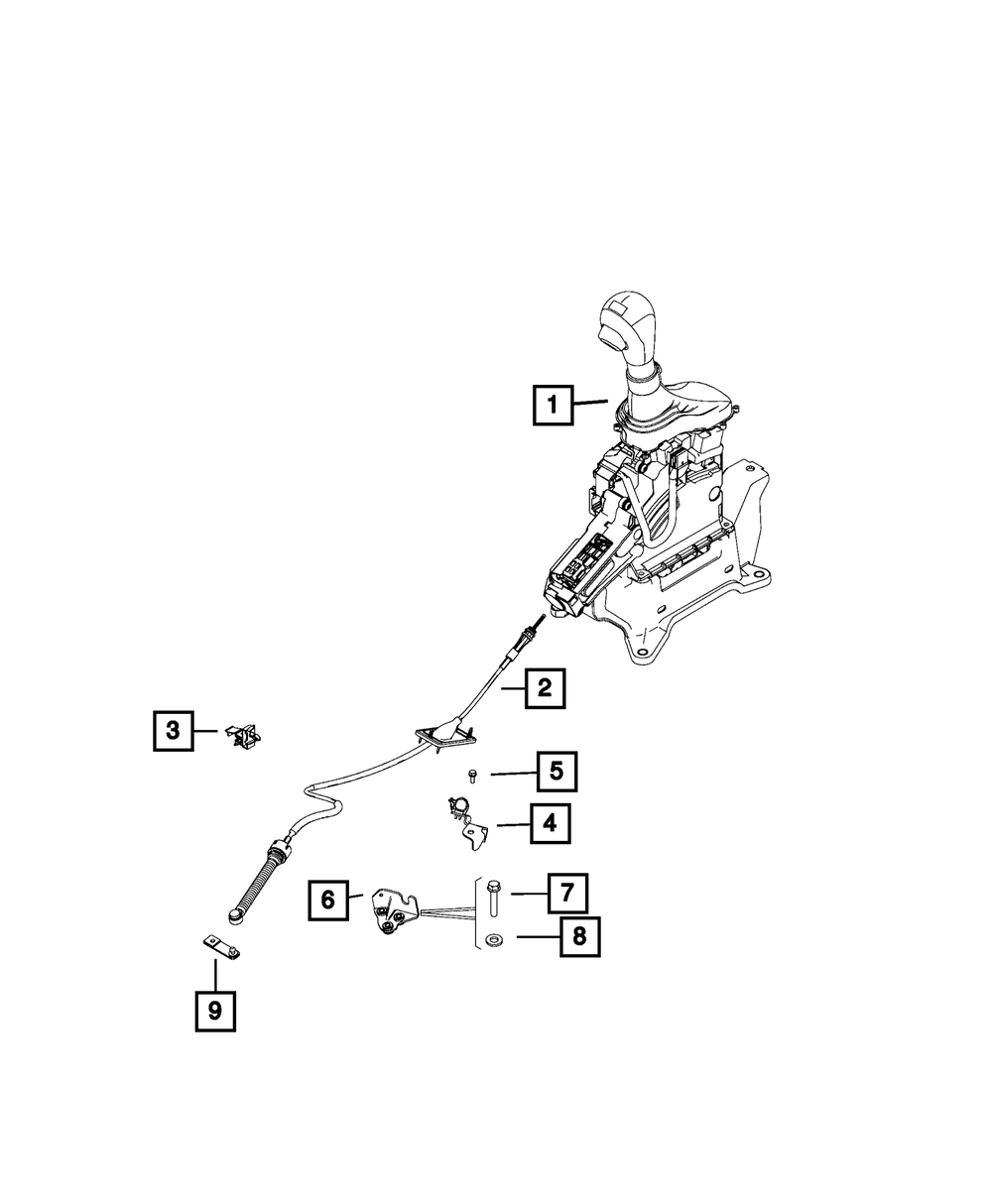 1
2
3
5
4
6
7
8
9