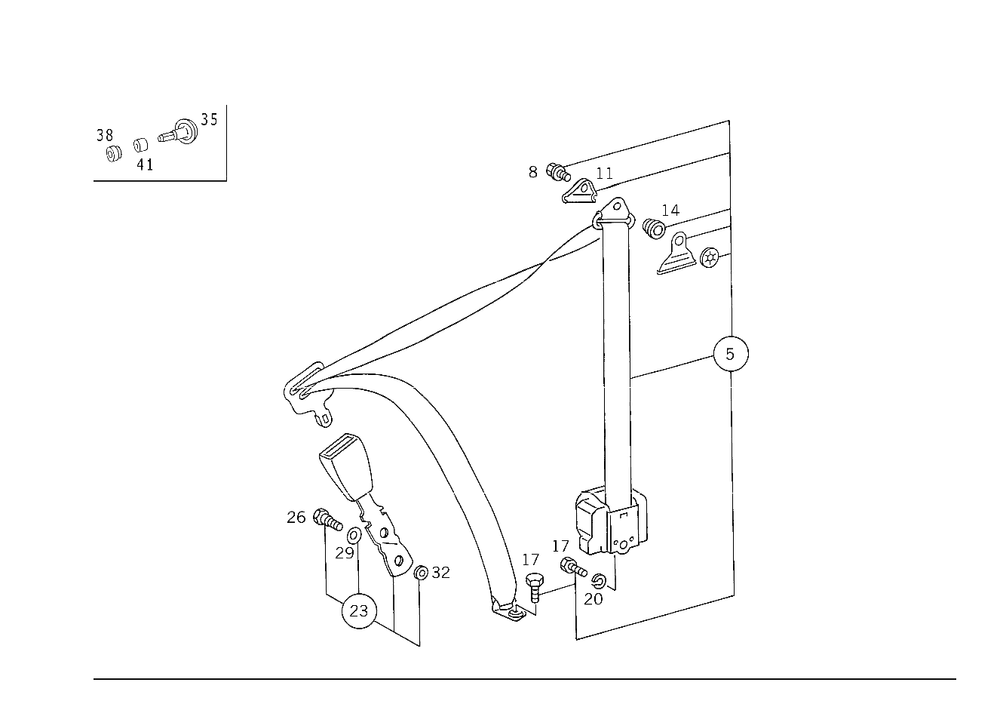 38
41
35
8
11
14
5
26
29
32
23
17
17
20