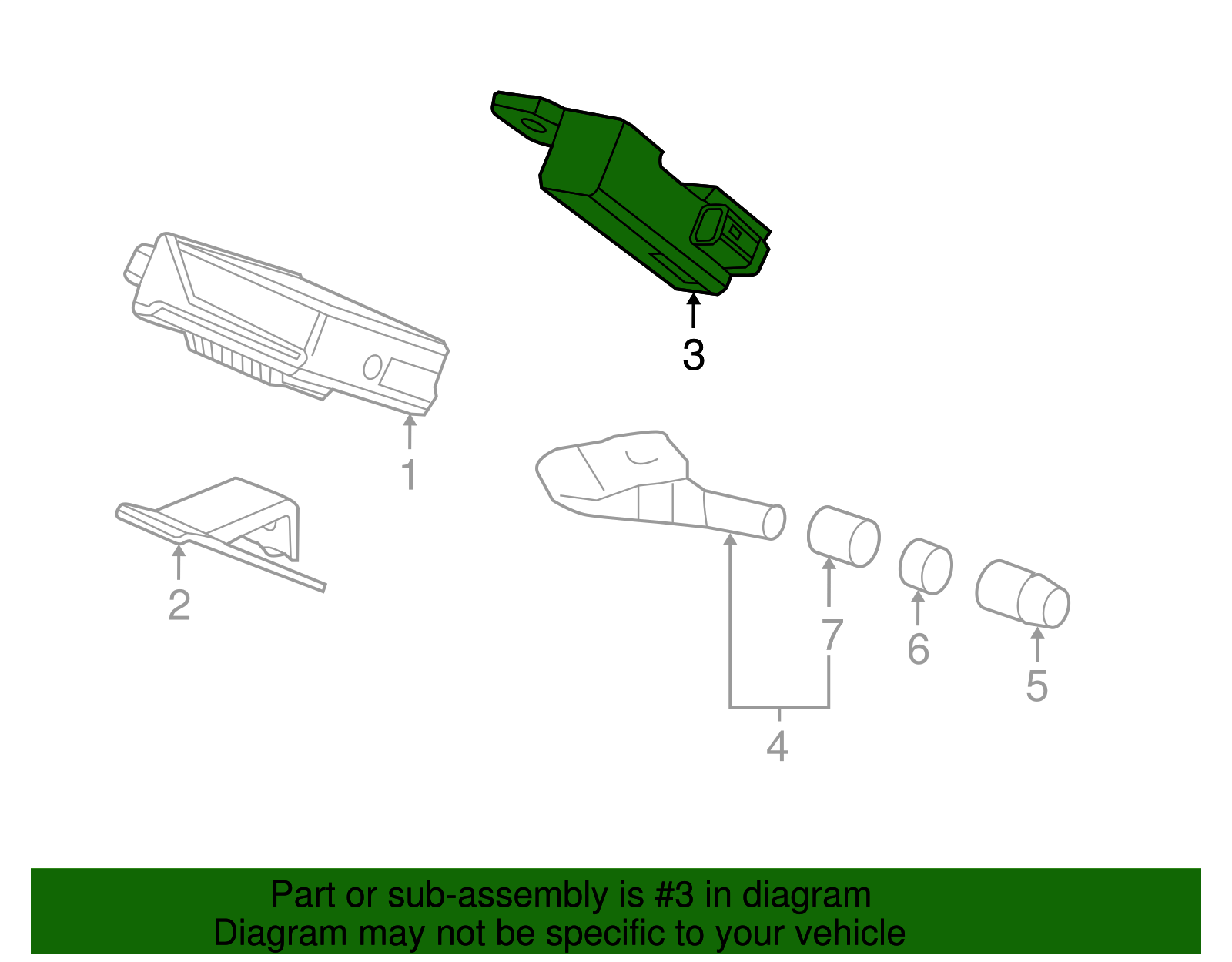 3

1

2

7

6

5

4

Part or sub-assembly is #3 in diagram
Diagram may not be specific to your vehicle