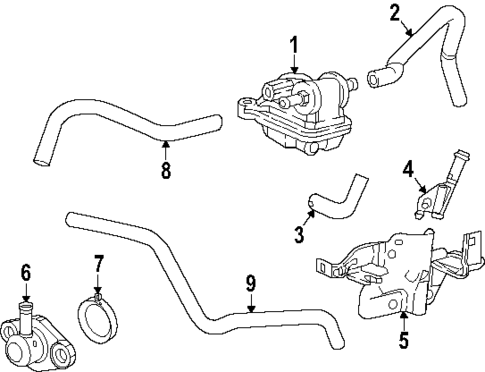 2
1
8
4
3
6
7
9
5