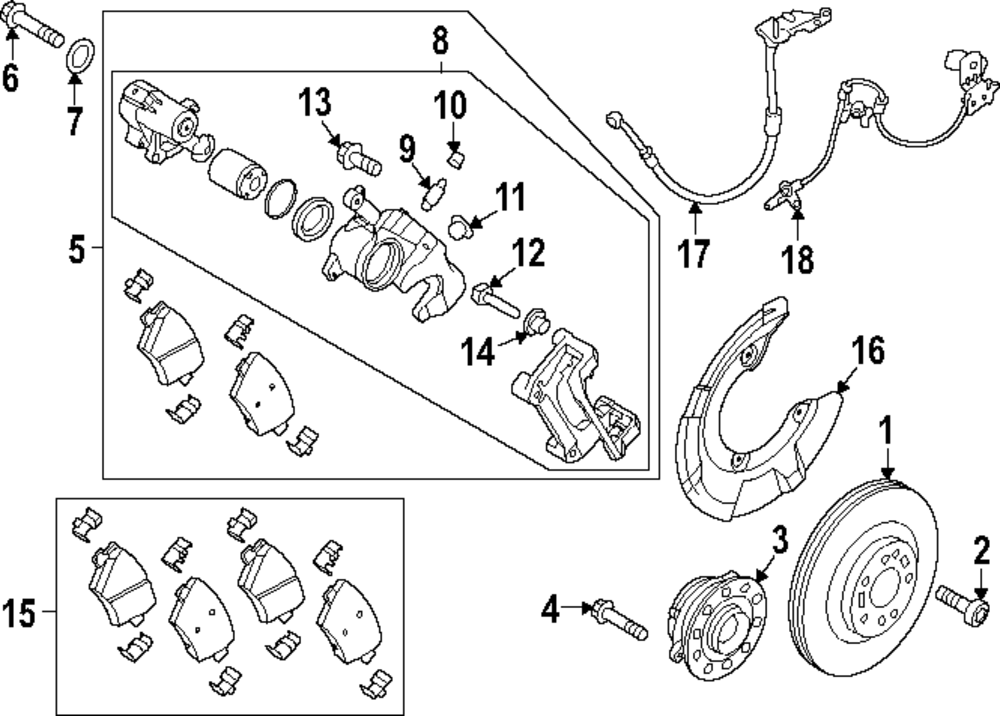 6
7
8
13
10
9
11
5
12
14
17
18
16
1
3
2
4
15