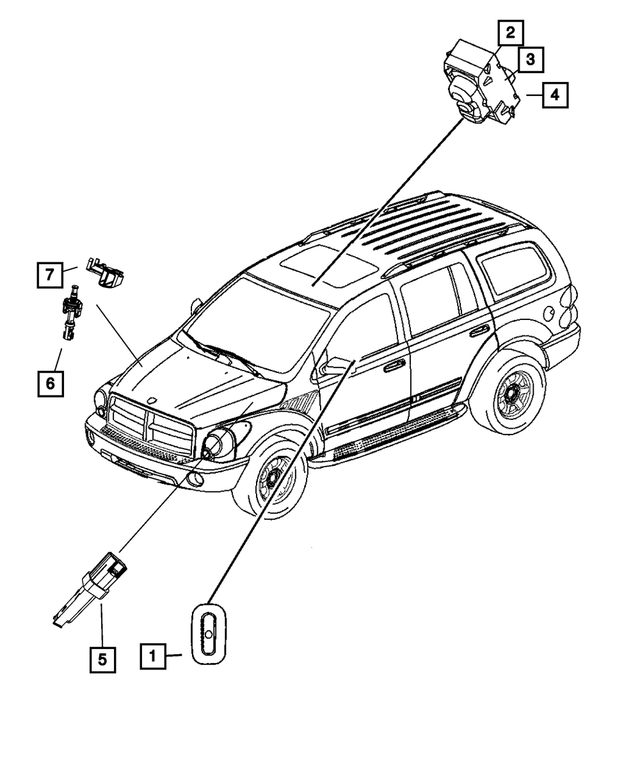 2
3
4
7
6
5
1