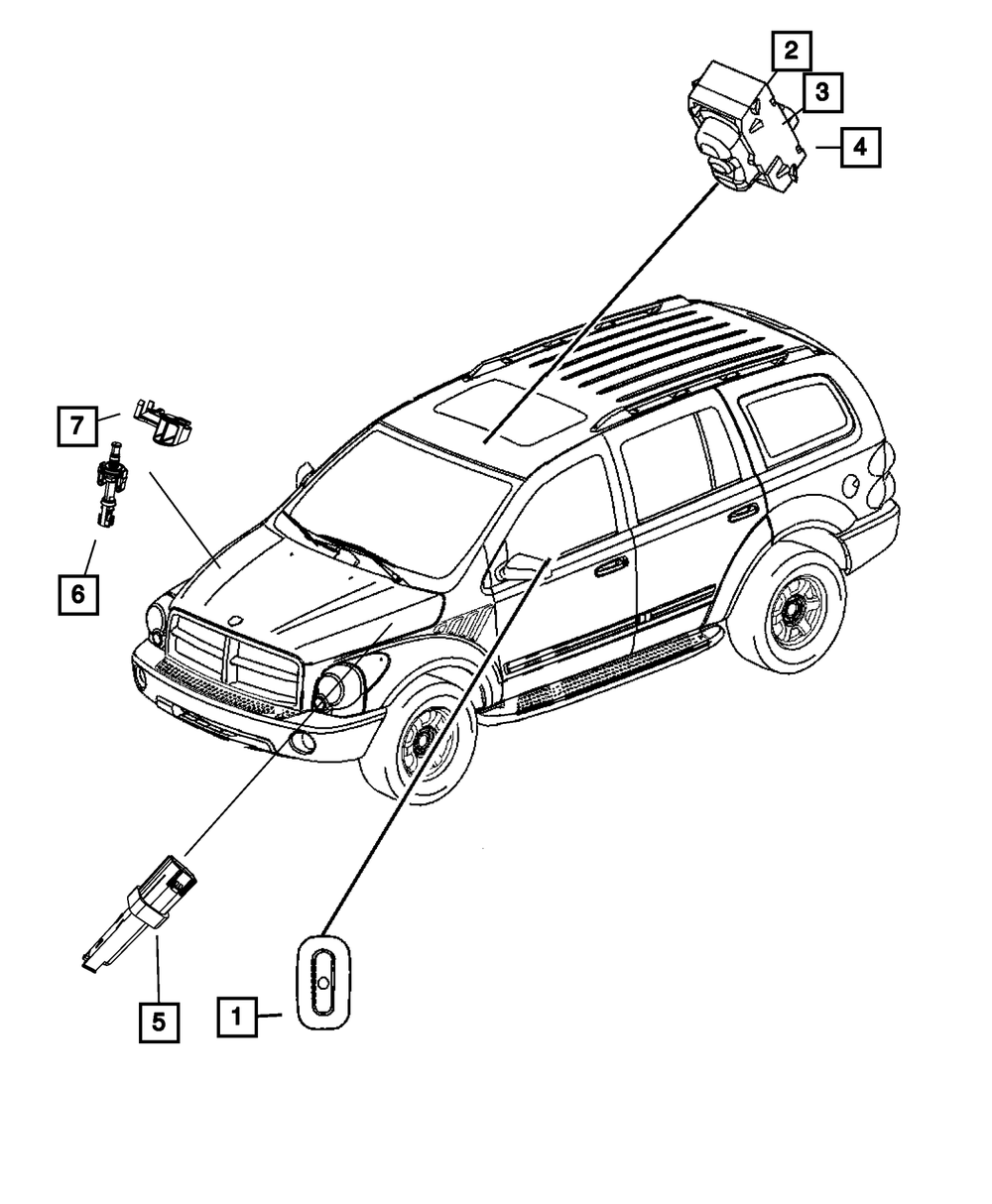 2
3
4
7
6
5
1