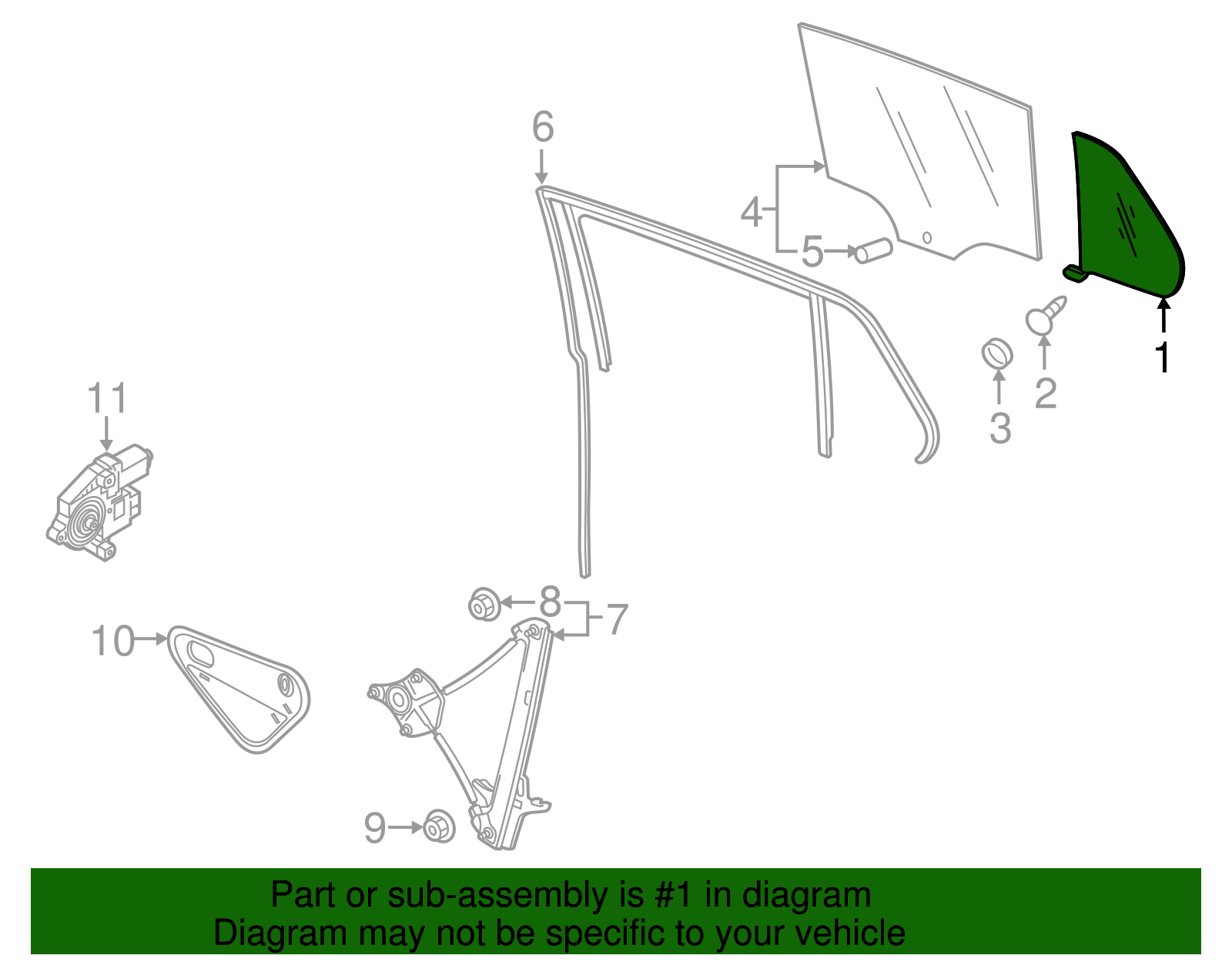 6
4
5
1
2
3
11
8
7
10
9
Part or sub-assembly is #1 in diagram
Diagram may not be specific to your vehicle