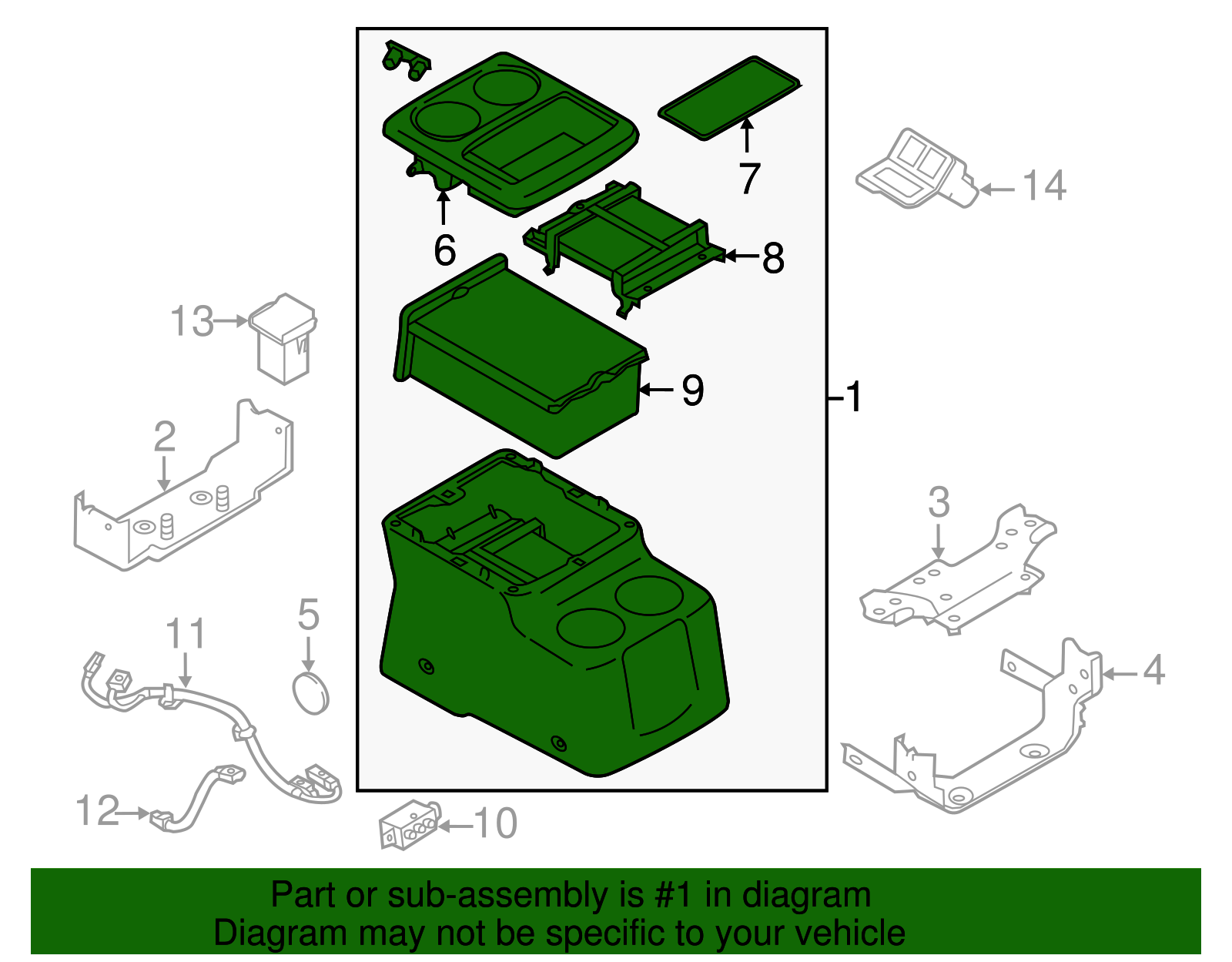 7

14

6

8

13

9

1

2

3

5

11

4

12

10

Part or sub-assembly is #1 in diagram
Diagram may not be specific to your vehicle