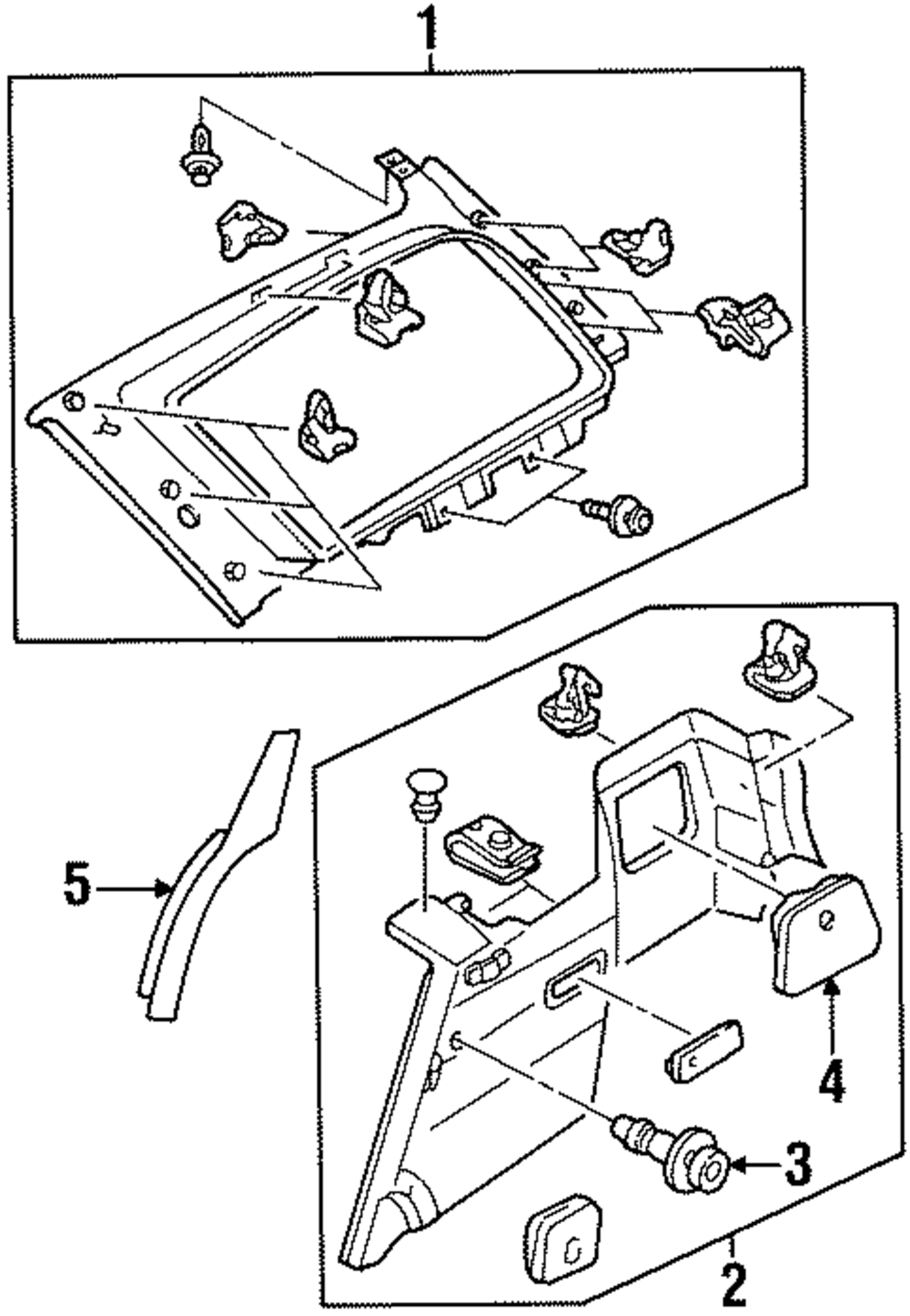 1
5
4
3
2