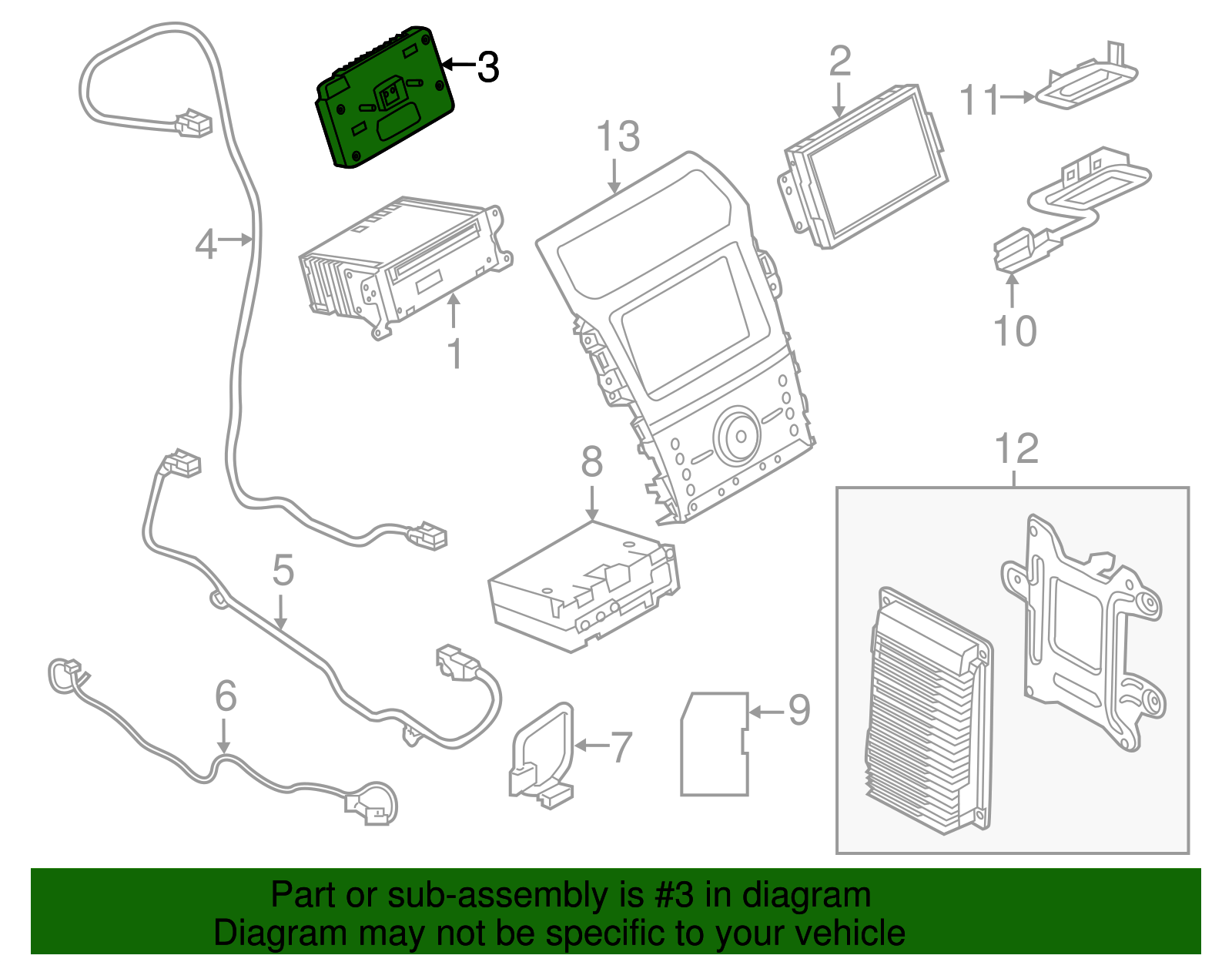 3
2
11
13
4
1
10
8
12
5
6
9
7

Part or sub-assembly is #3 in diagram
Diagram may not be specific to your vehicle