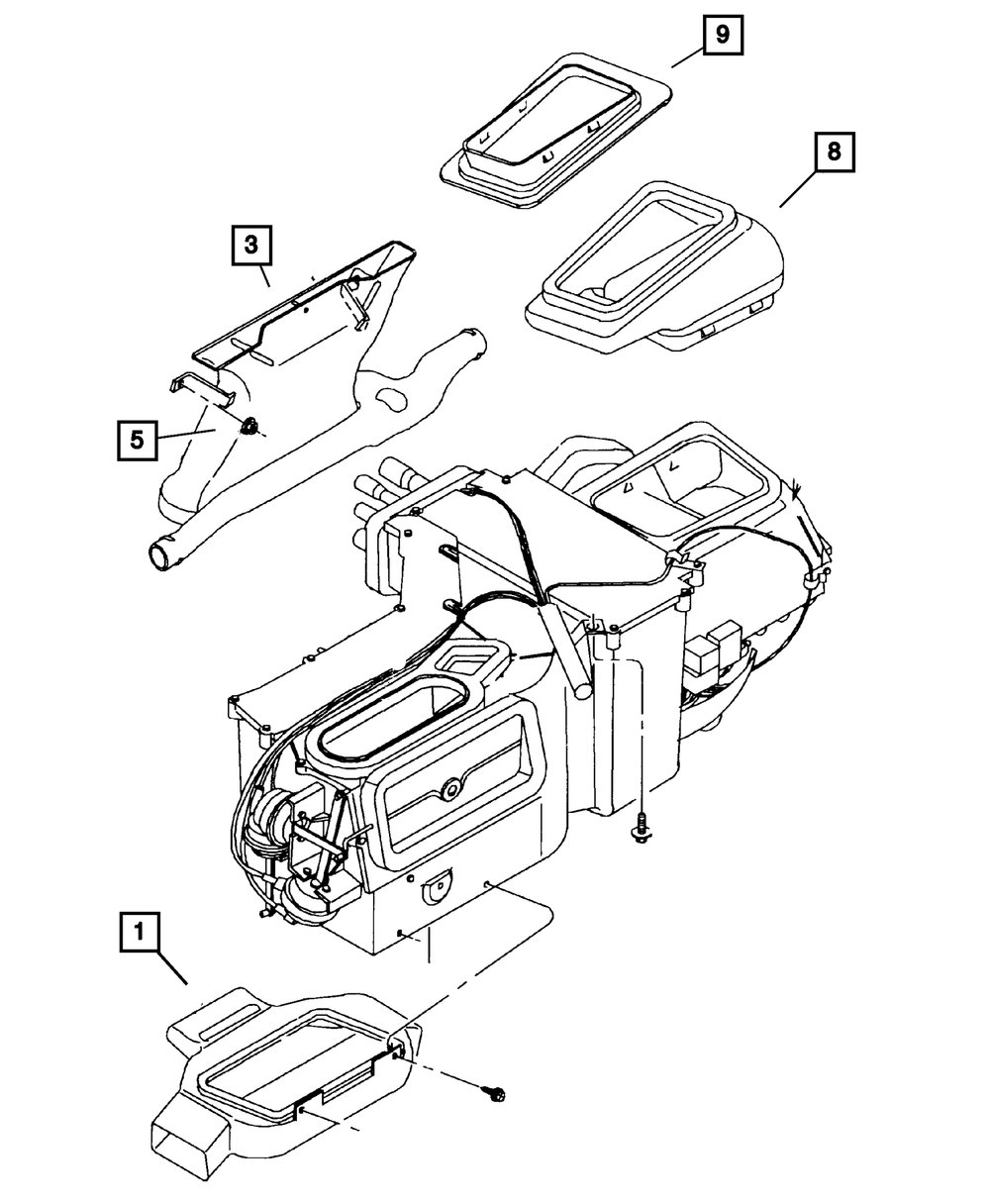 9
8
3
5
1