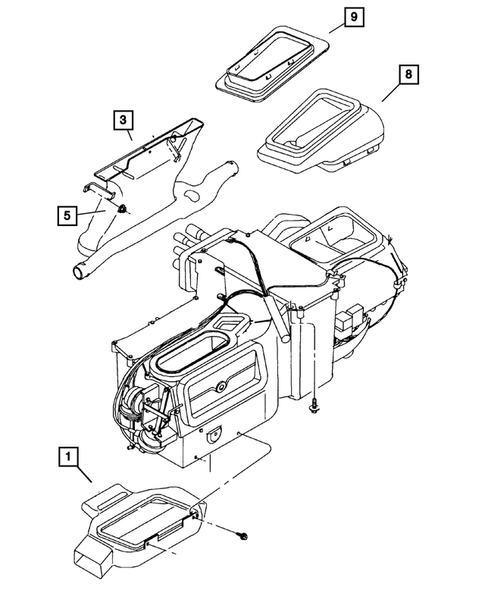 9

8

3

5

1