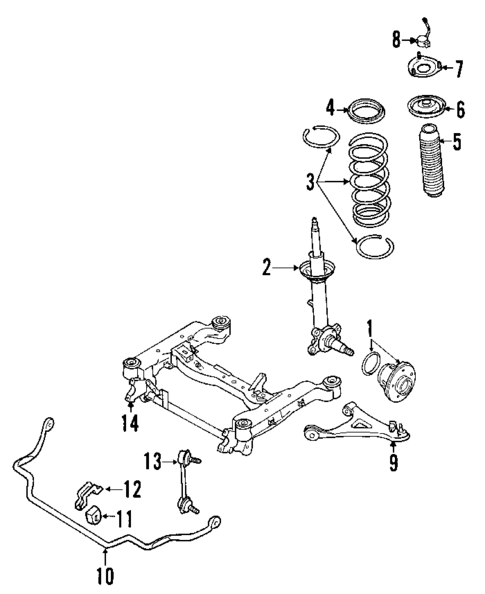 8
7
4
6
5
3
2
1
14
9
13
12
11
10