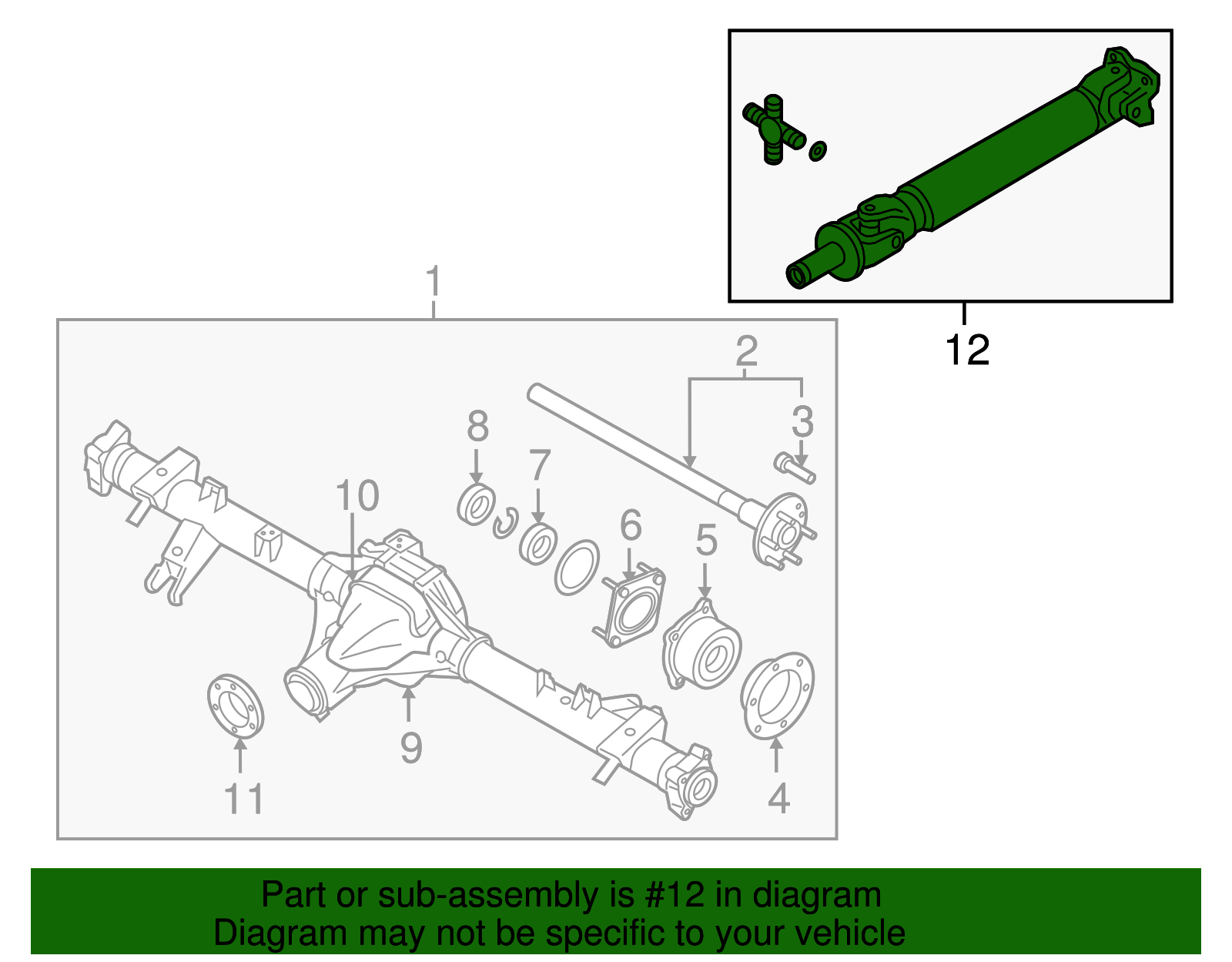 12

1

2

3

8

7

10

6

5

9

11

4

Part or sub-assembly is #12 in diagram
Diagram may not be specific to your vehicle