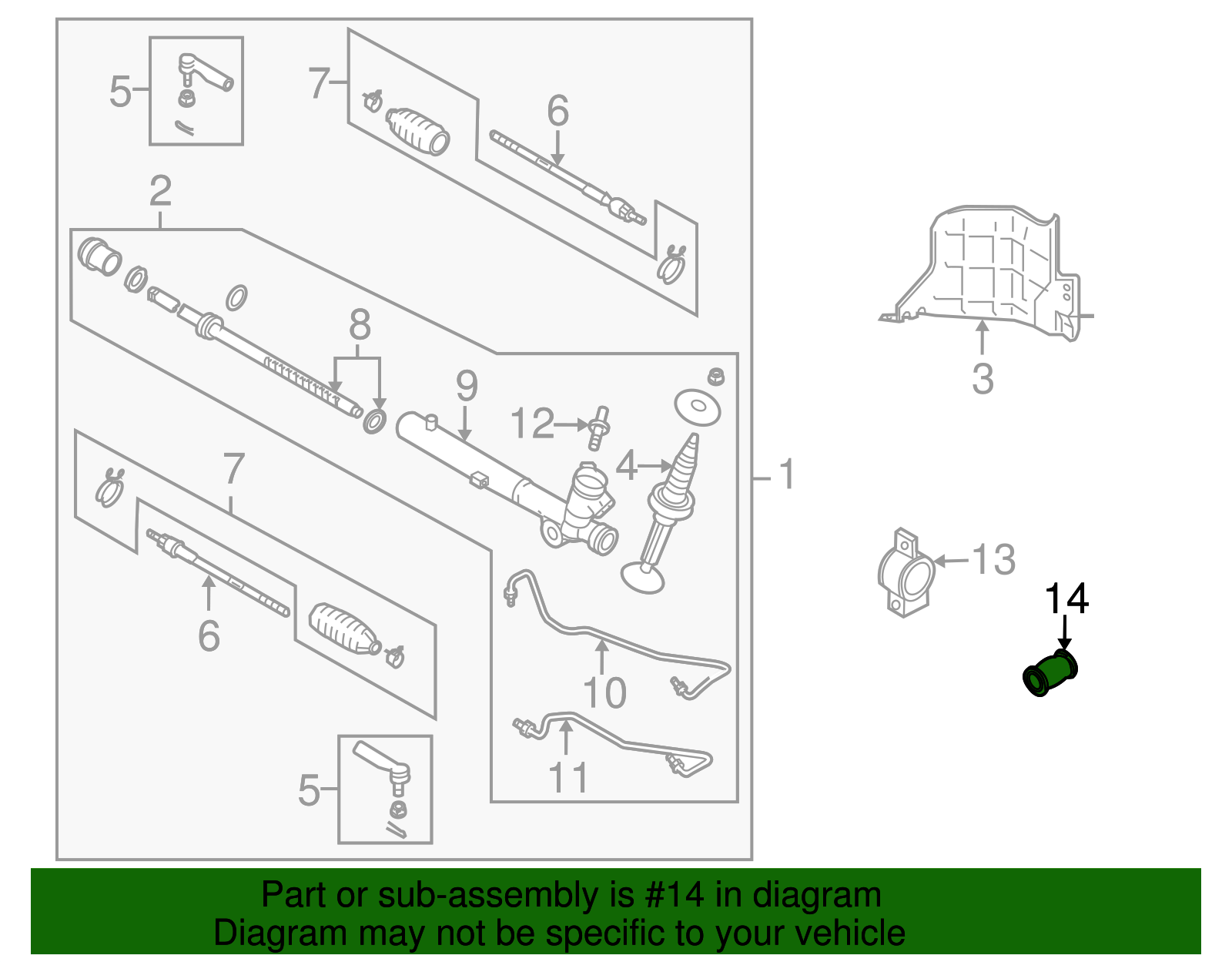 5
7
6
2
8
9
12
4
1
3
7
6
10
11
5
13
14

Part or sub-assembly is #14 in diagram
Diagram may not be specific to your vehicle