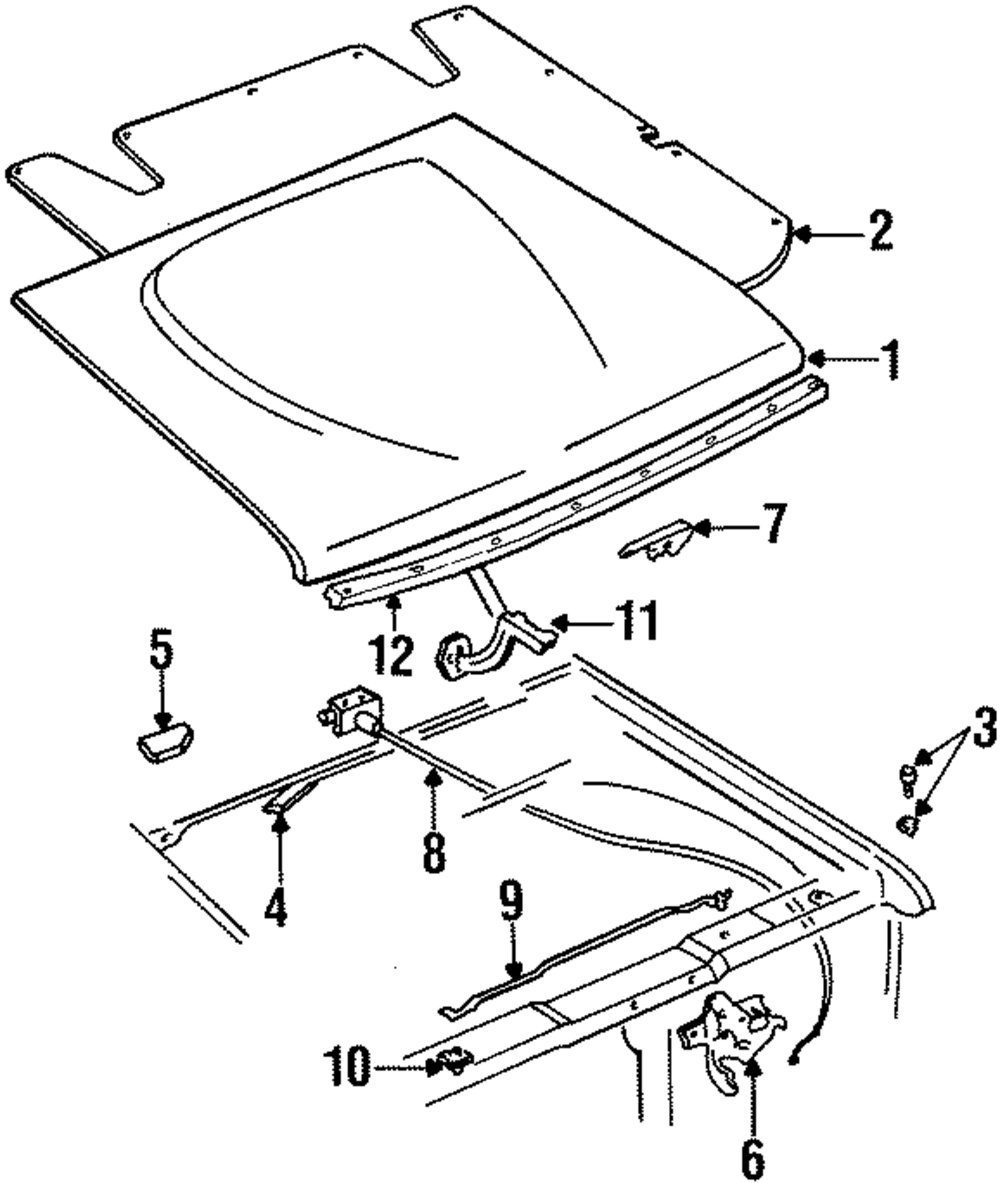 2
1
7
11
12
5
3
8
4
9
10
6